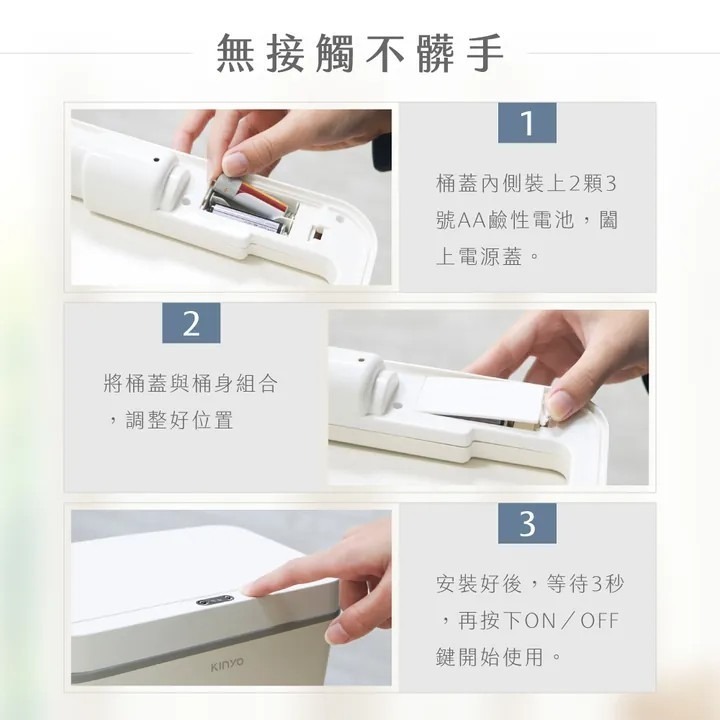 無接觸不髒手

1

桶蓋內側裝上2顆3號AA鹼性電池，闔上電源蓋。

2

將桶蓋與桶身組合，調整好位置

3

安裝好後，等待3秒，再按下ON／OFF鍵開始使用。

KINYO