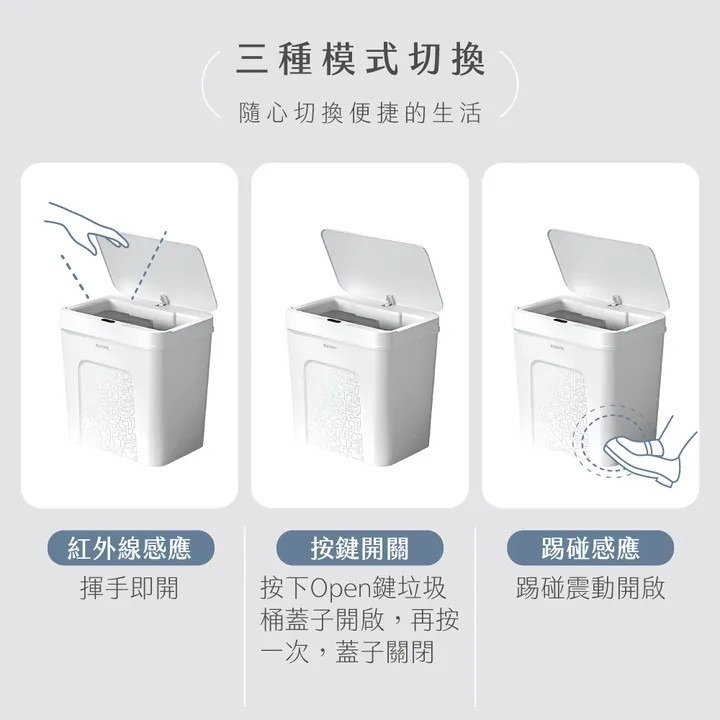 三種模式切換

隨心切換便捷的生活

紅外線感應

揮手即開

按鍵開關

按下Open鍵垃圾桶蓋子開啟，再按一次，蓋子關閉

踢碰感應

踢碰震動開啟