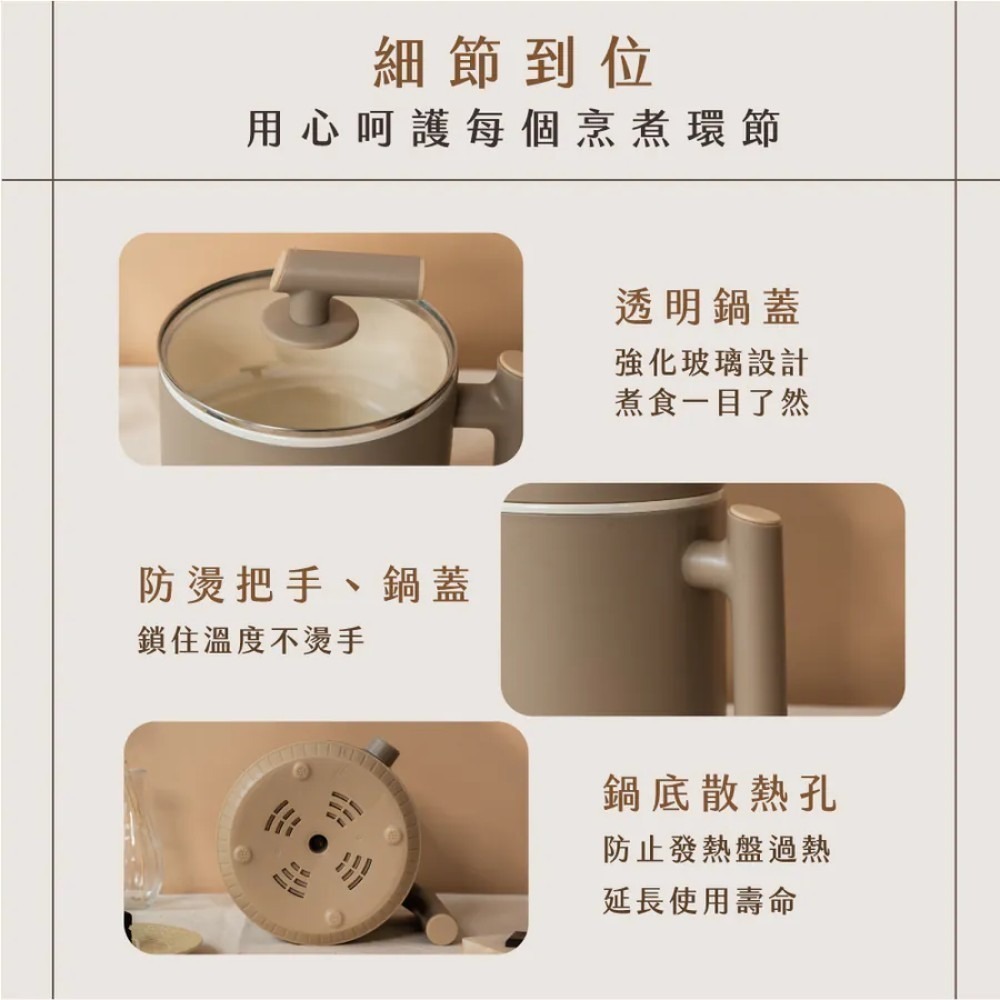 細節到位
用心呵護每個烹煮環節

透明鍋蓋
強化玻璃設計
煮食一目了然

防燙把手、鍋蓋
鎖住溫度不燙手

鍋底散熱孔
防止發熱盤過熱
延長使用壽命