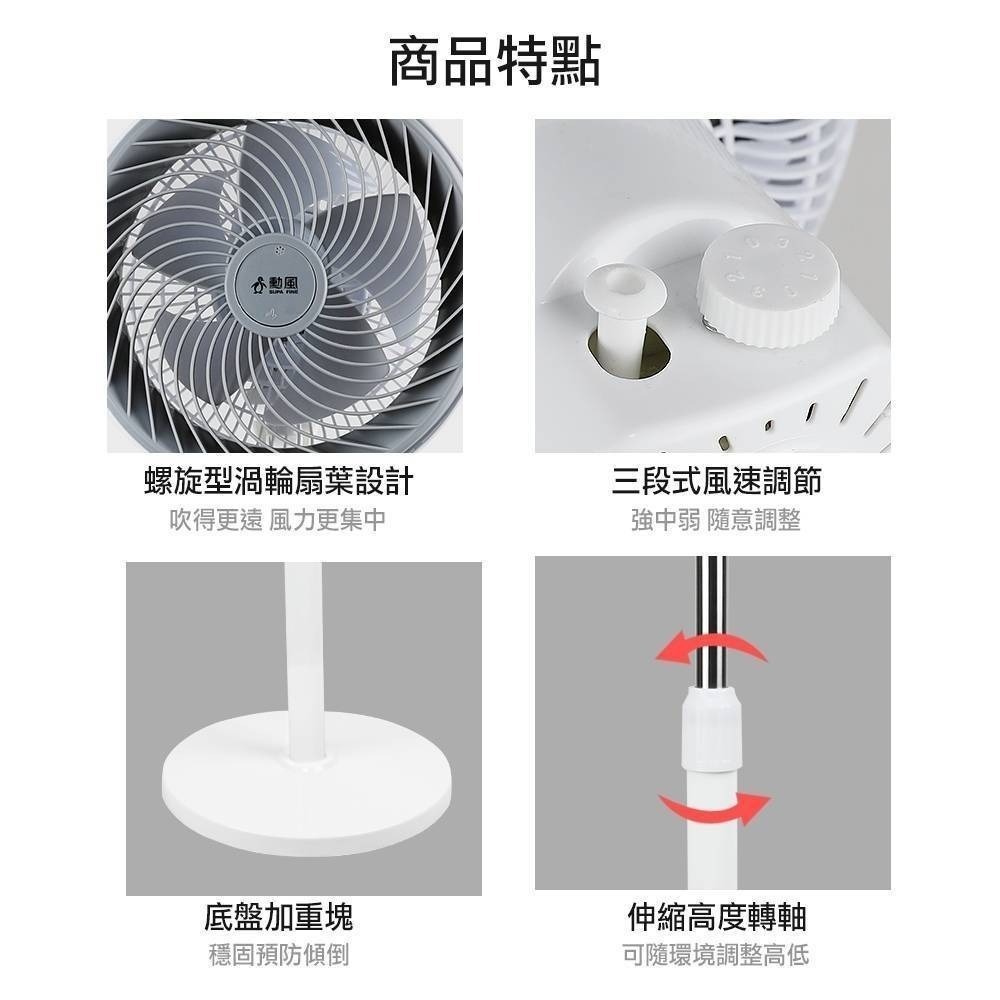 商品特點

勳風
SUPA FINE

螺旋型渦輪扇葉設計
吹得更遠 風力更集中

三段式風速調節
強中弱 隨意調整

底盤加重塊
穩固預防傾倒

伸縮高度轉軸
可隨環境調整高低