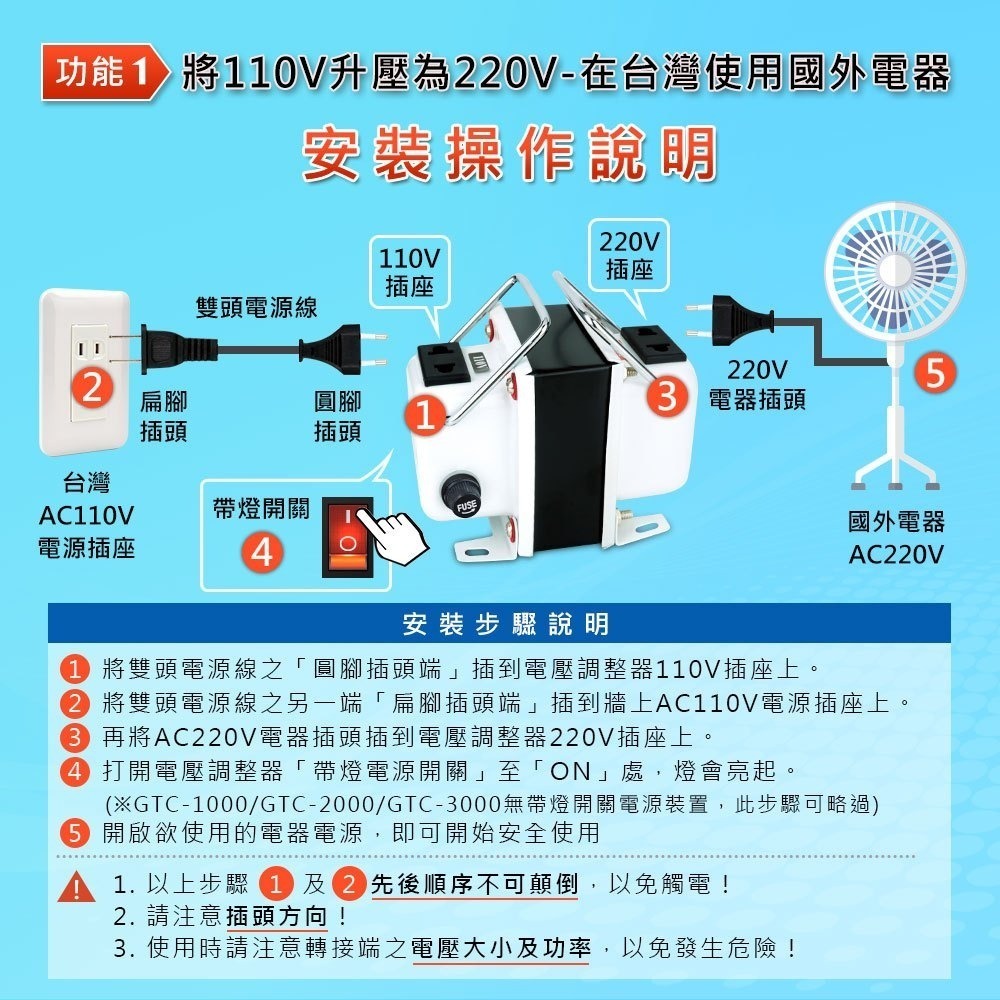 功能1 將110V升壓為220V-在台灣使用國外電器

安裝操作說明

110V 插座

220V 插座

雙頭電源線

2

扁腳插頭

圓腳插頭

1

3

220V 電器插頭

5

台灣 AC110V 電源插座

帶燈開關

4

FUSE

國外電器 AC220V

安裝步驟說明

1 將雙頭電源線之「圓腳插頭端」插到電壓調整器110V插座上。
2 將雙頭電源線之另一端「扁腳插頭端」插到牆上AC110V電源插座上。
3 再將AC220V電器插頭插到電壓調整器220V插座上。
4 打開電壓調整器「帶燈電源開關」至「ON」處，燈會亮起。
(※GTC-1000/GTC-2000/GTC-3000無帶燈開關電源裝置，此步驟可略過)
5 開啟欲使用的電器電源，即可開始安全使用

1. 以上步驟 1 及 2 先後順序不可顛倒，以免觸電！
2. 請注意插頭方向！
3. 使用時請注意轉接端之電壓大小及功率，以免發生危險！