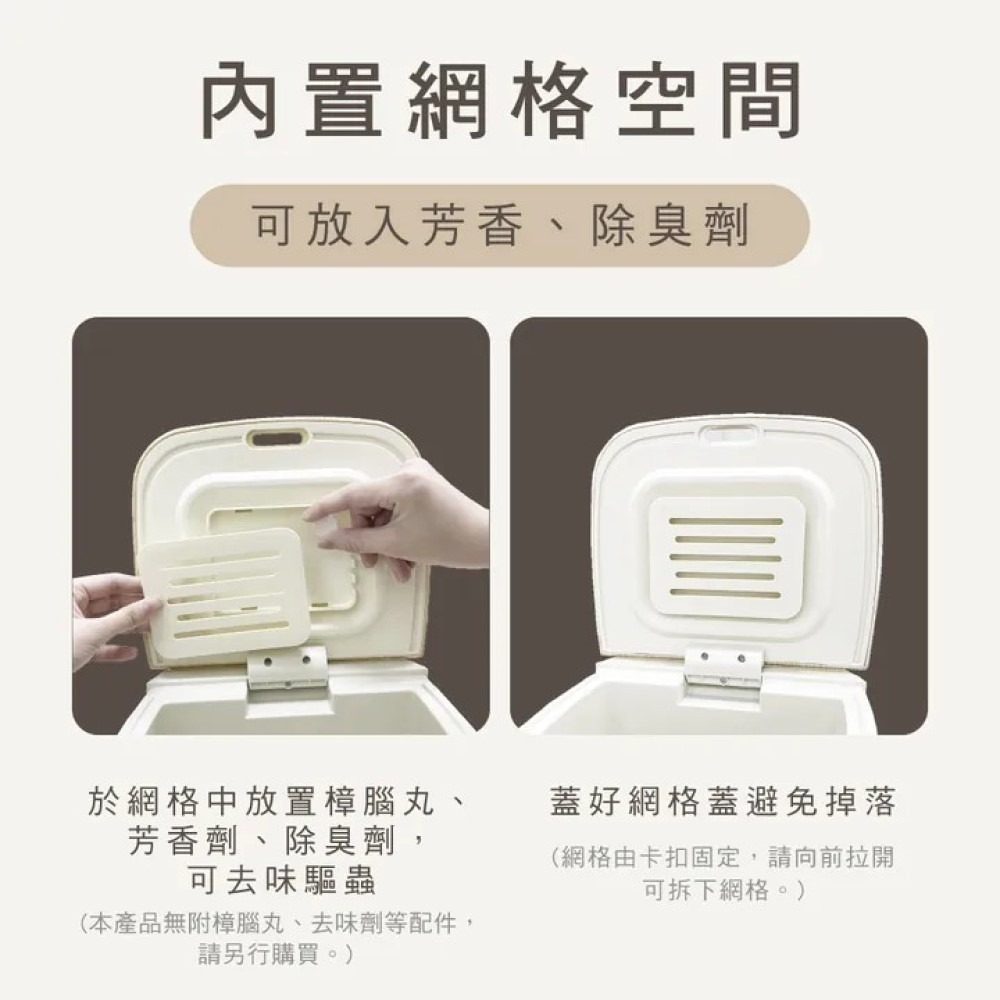 內置網格空間

可放入芳香、除臭劑

於網格中放置樟腦丸、芳香劑、除臭劑，可去味驅蟲

（本產品無附樟腦丸、去味劑等配件，請另行購買。）

蓋好網格蓋避免掉落

（網格由卡扣固定，請向前拉開可拆下網格。）