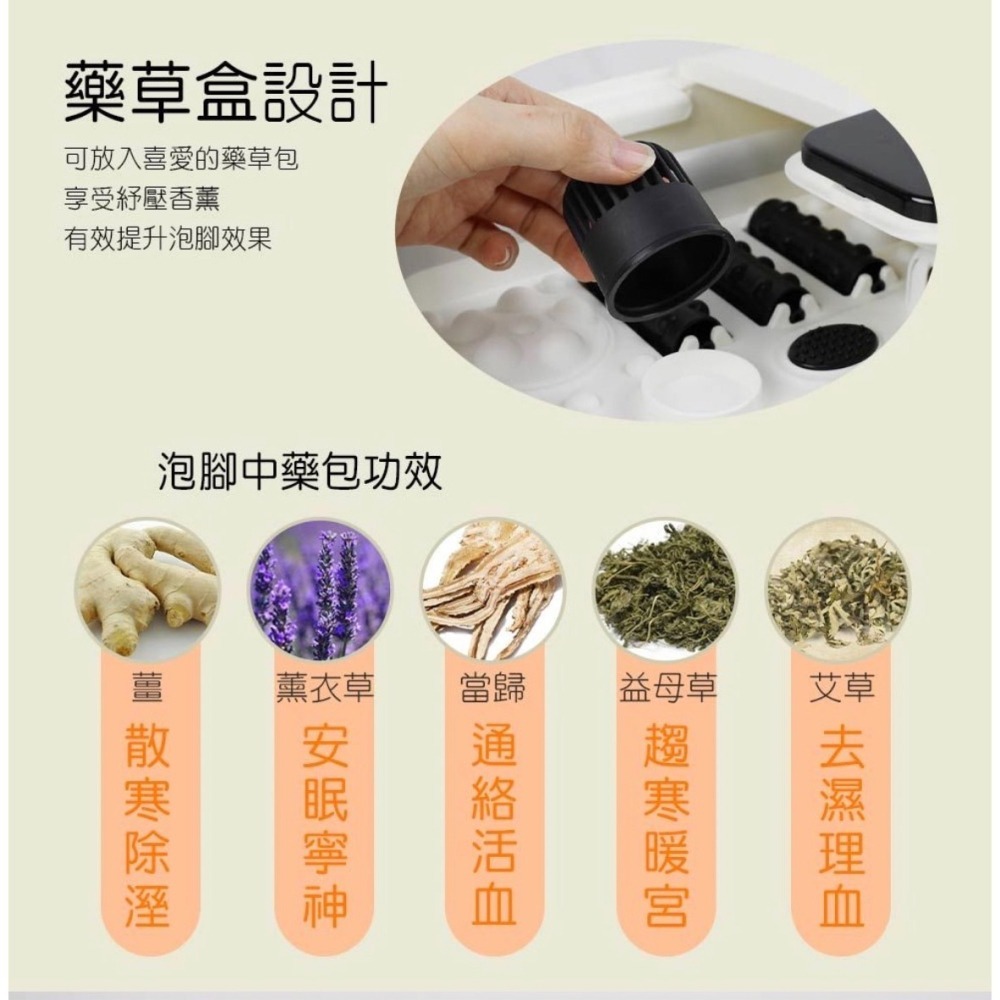 藥草盒設計

可放入喜愛的藥草包
享受紓壓香薰
有效提升泡腳效果

泡腳中藥包功效

薑
散寒除溼

薰衣草
安眠寧神

當歸
通絡活血

益母草
趨寒暖宮

艾草
去濕理血