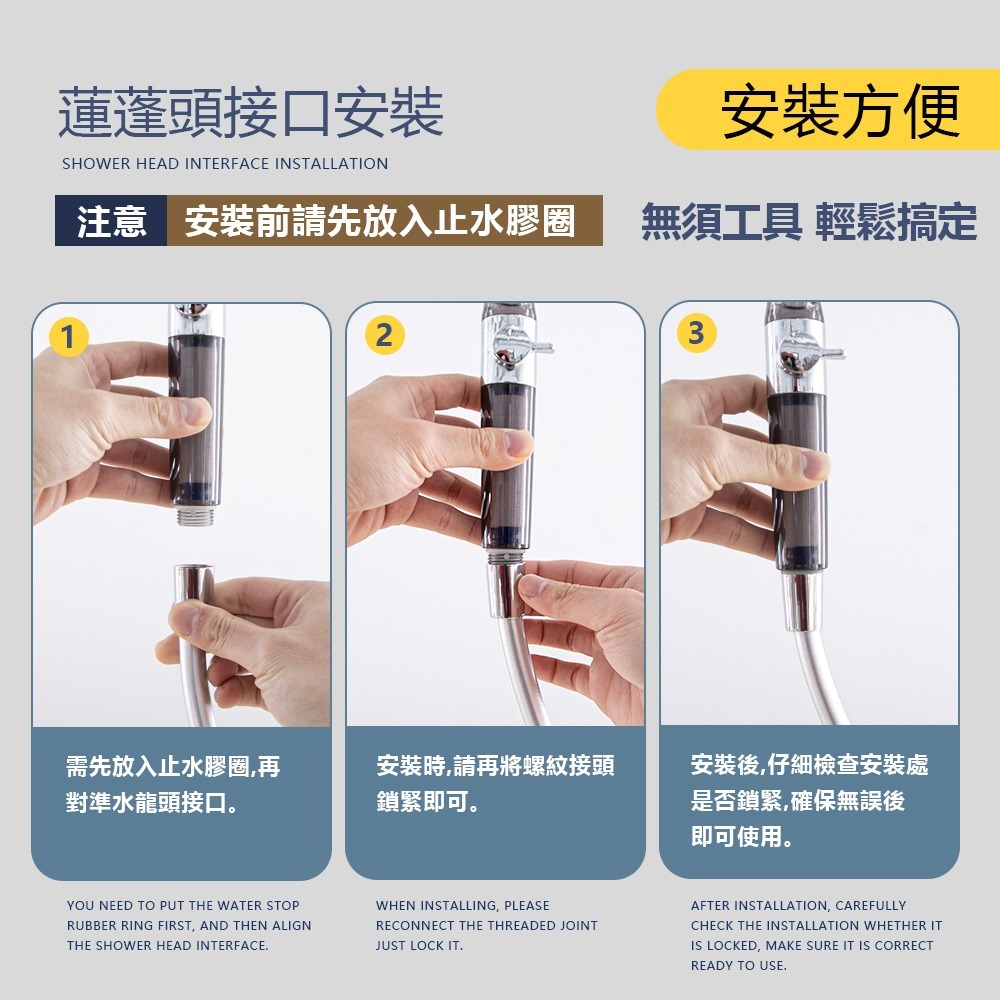 蓮蓬頭接口安裝

SHOWER HEAD INTERFACE INSTALLATION

安裝方便

注意 安裝前請先放入止水膠圈

無須工具 輕鬆搞定

1

需先放入止水膠圈,再對準水龍頭接口。

YOU NEED TO PUT THE WATER STOP RUBBER RING FIRST, AND THEN ALIGN THE SHOWER HEAD INTERFACE.

2

安裝時,請再將螺紋接頭鎖緊即可。

WHEN INSTALLING, PLEASE RECONNECT THE THREADED JOINT JUST LOCK IT.

3

安裝後,仔細檢查安裝處是否鎖緊,確保無誤後即可使用。

AFTER INSTALLATION, CAREFULLY CHECK THE INSTALLATION WHETHER IT IS LOCKED, MAKE SURE IT IS CORRECT READY TO USE.