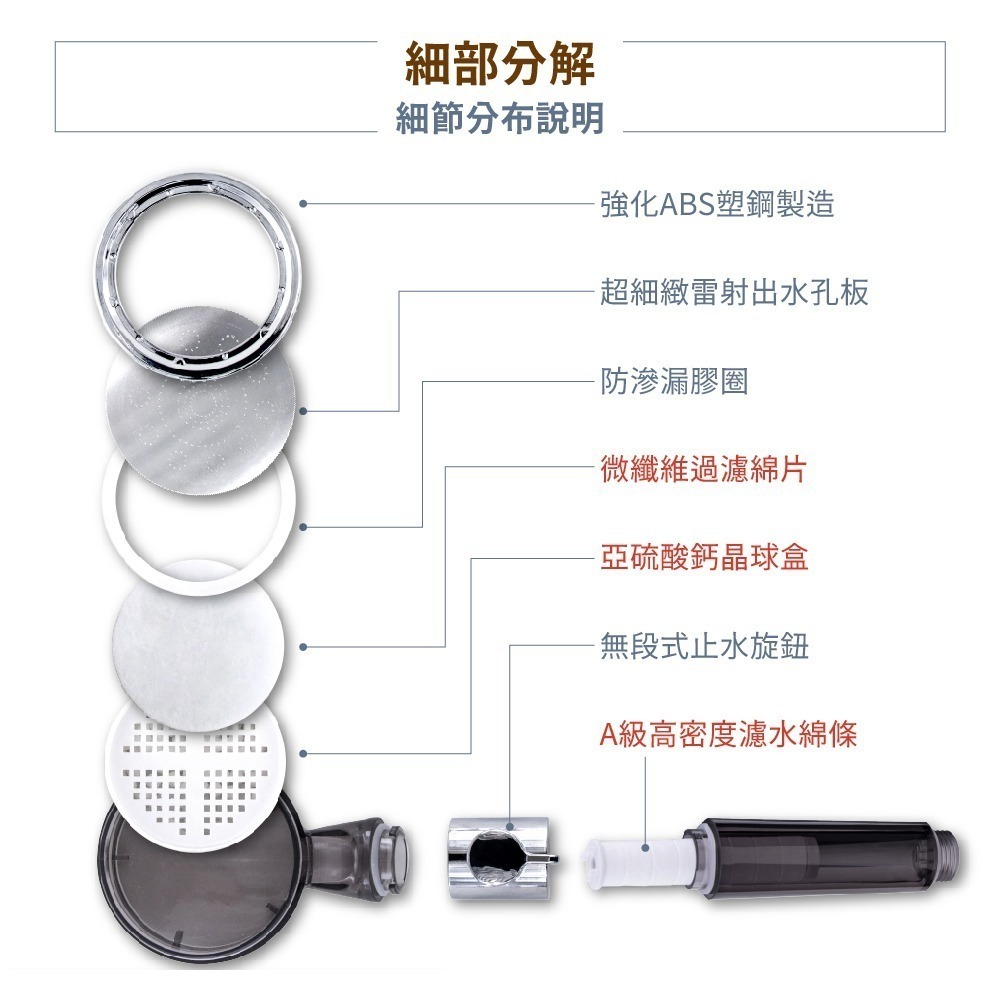 細部分解
細節分布說明

強化ABS塑鋼製造

超細緻雷射出水孔板

防滲漏膠圈

微纖維過濾綿片

亞硫酸鈣晶球盒

無段式止水旋鈕

A級高密度濾水綿條