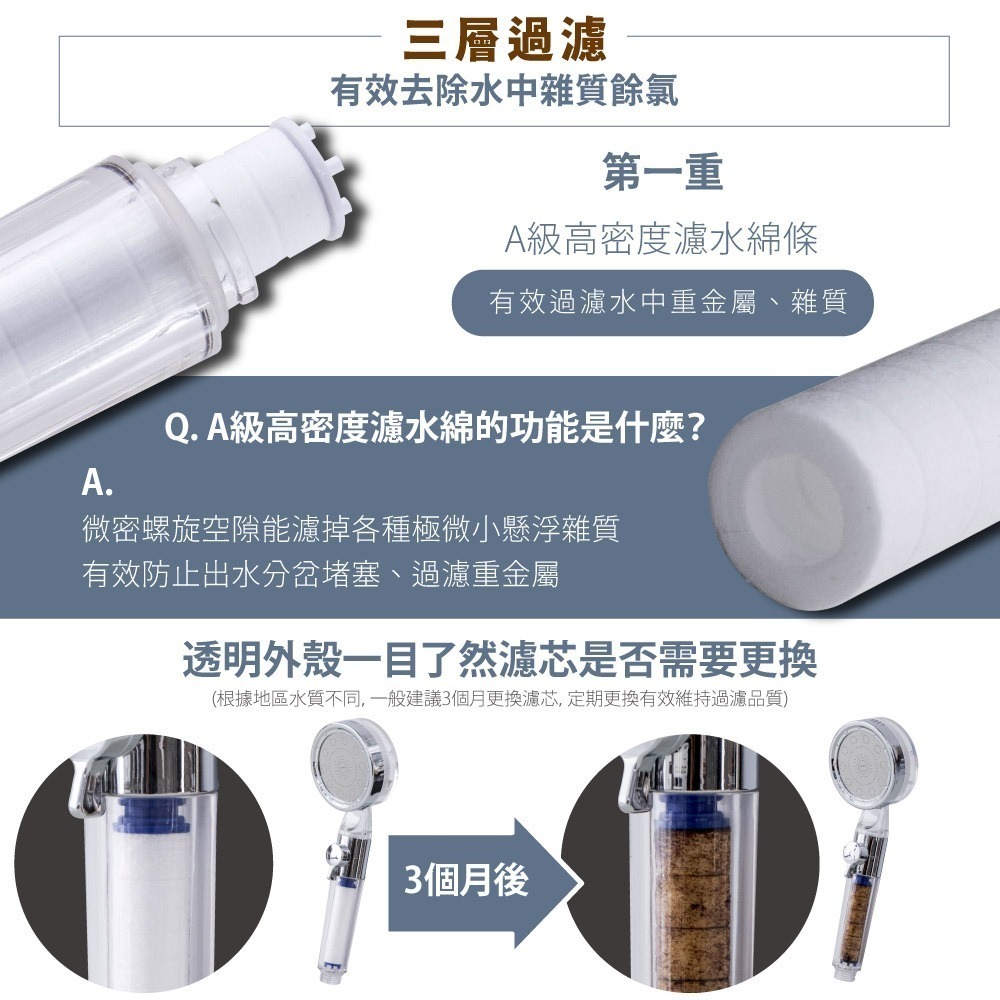 三層過濾
有效去除水中雜質餘氯

第一重
A級高密度濾水綿條
有效過濾水中重金屬、雜質

Q. A級高密度濾水綿的功能是什麼?
A.
微密螺旋空隙能濾掉各種極微小懸浮雜質
有效防止出水分岔堵塞、過濾重金屬

透明外殼一目了然濾芯是否需要更換
(根據地區水質不同, 一般建議3個月更換濾芯, 定期更換有效維持過濾品質)

3個月後