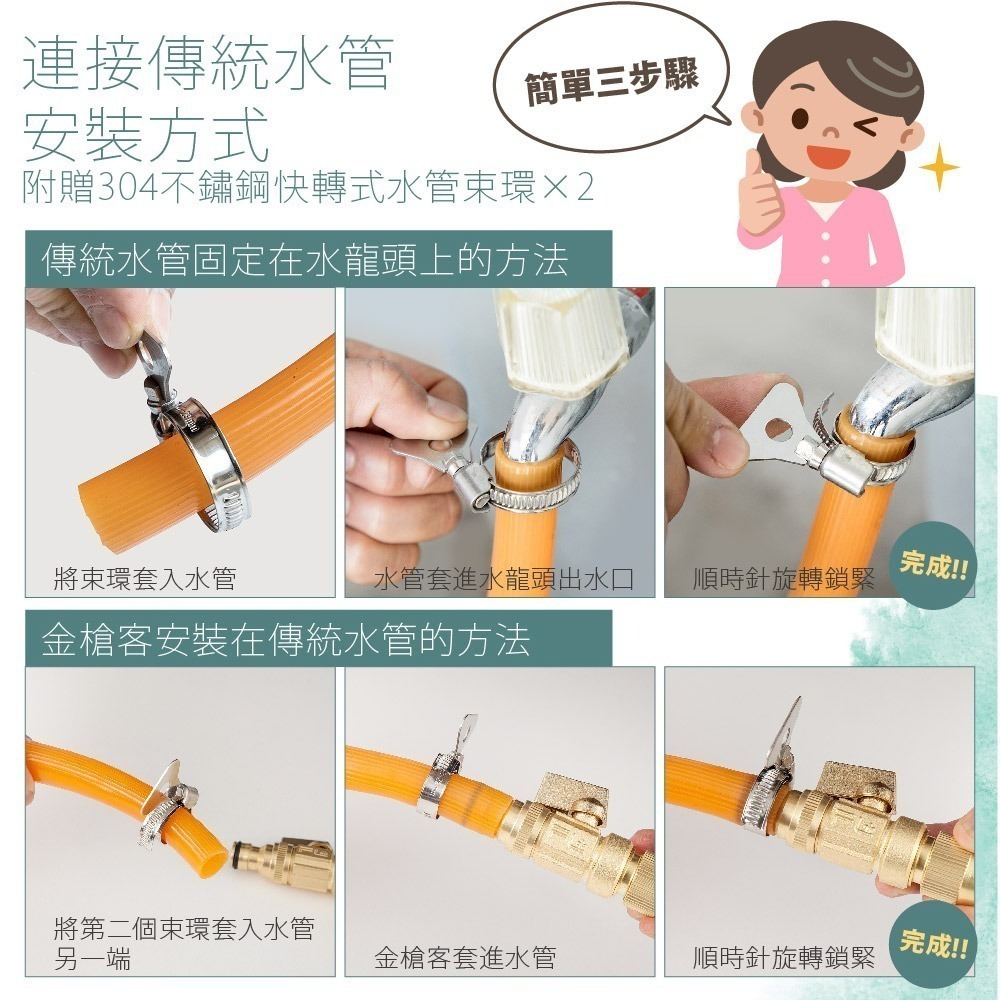 連接傳統水管
安裝方式
附贈304不鏽鋼快轉式水管束環×2

簡單三步驟

傳統水管固定在水龍頭上的方法

將束環套入水管

水管套進水龍頭出水口

順時針旋轉鎖緊

完成!!

金槍客安裝在傳統水管的方法

將第二個束環套入水管另一端

金槍客套進水管

順時針旋轉鎖緊

完成!!