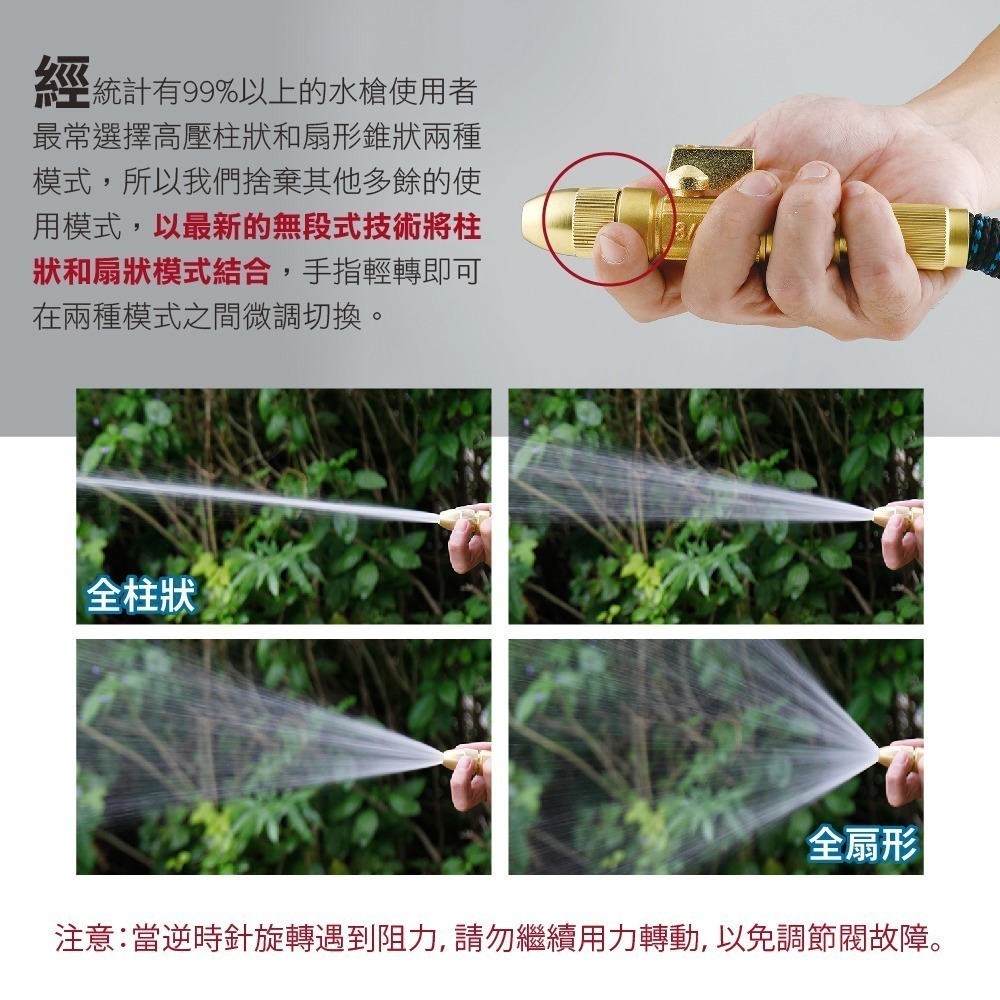 經統計有99%以上的水槍使用者最常選擇高壓柱狀和扇形錐狀兩種模式，所以我們捨棄其他多餘的使用模式，以最新的無段式技術將柱狀和扇狀模式結合，手指輕轉即可在兩種模式之間微調切換。

全柱狀

全扇形

注意：當逆時針旋轉遇到阻力，請勿繼續用力轉動，以免調節閥故障。