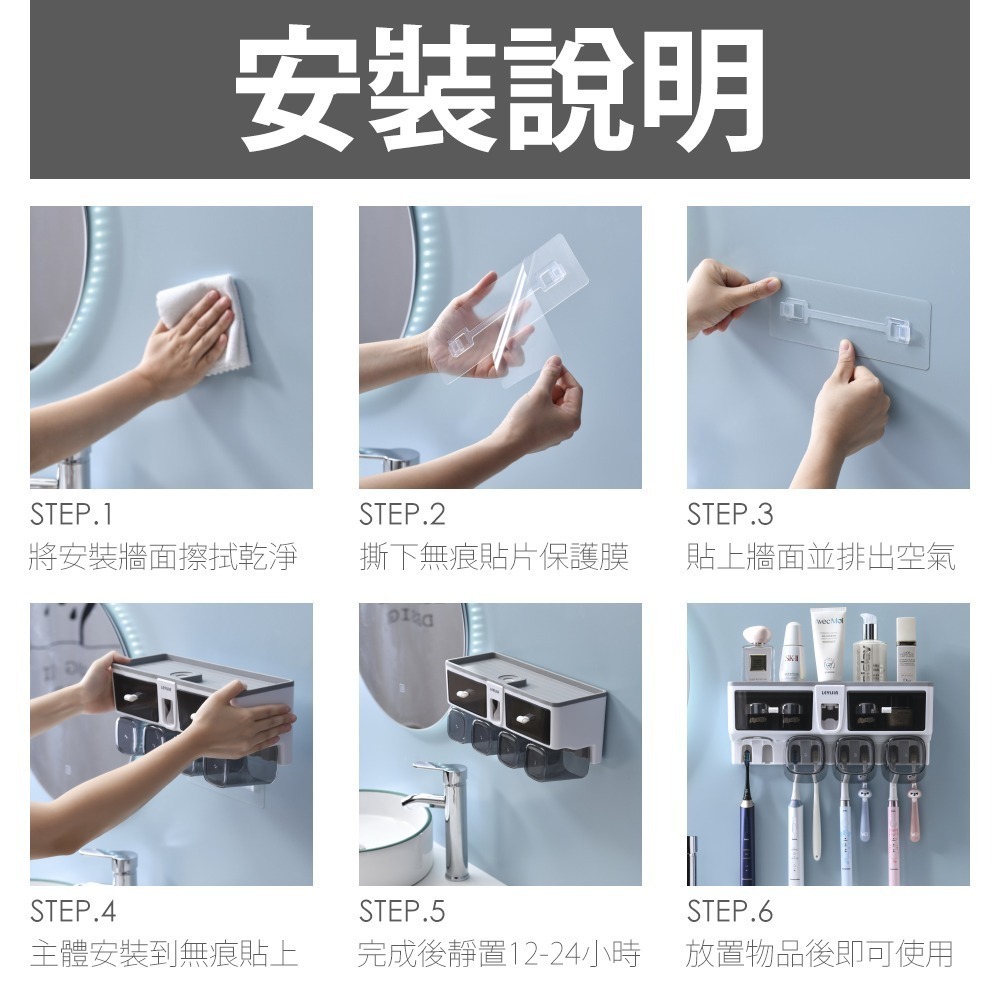 安裝說明

STEP.1
將安裝牆面擦拭乾淨

STEP.2
撕下無痕貼片保護膜

STEP.3
貼上牆面並排出空氣

STEP.4
主體安裝到無痕貼上

STEP.5
完成後靜置12-24小時

STEP.6
放置物品後即可使用