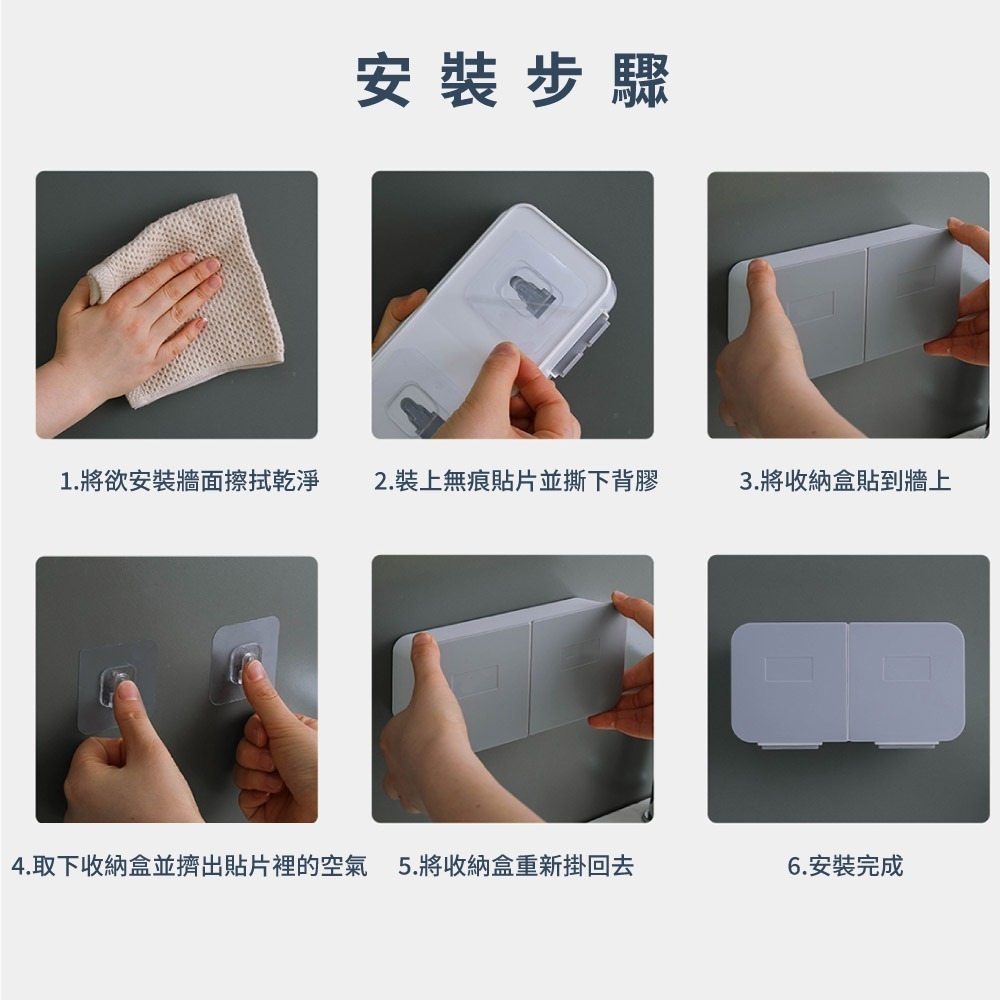 安裝步驟

1.將欲安裝牆面擦拭乾淨

2.裝上無痕貼片並撕下背膠

3.將收納盒貼到牆上

4.取下收納盒並擠出貼片裡的空氣

5.將收納盒重新掛回去

6.安裝完成