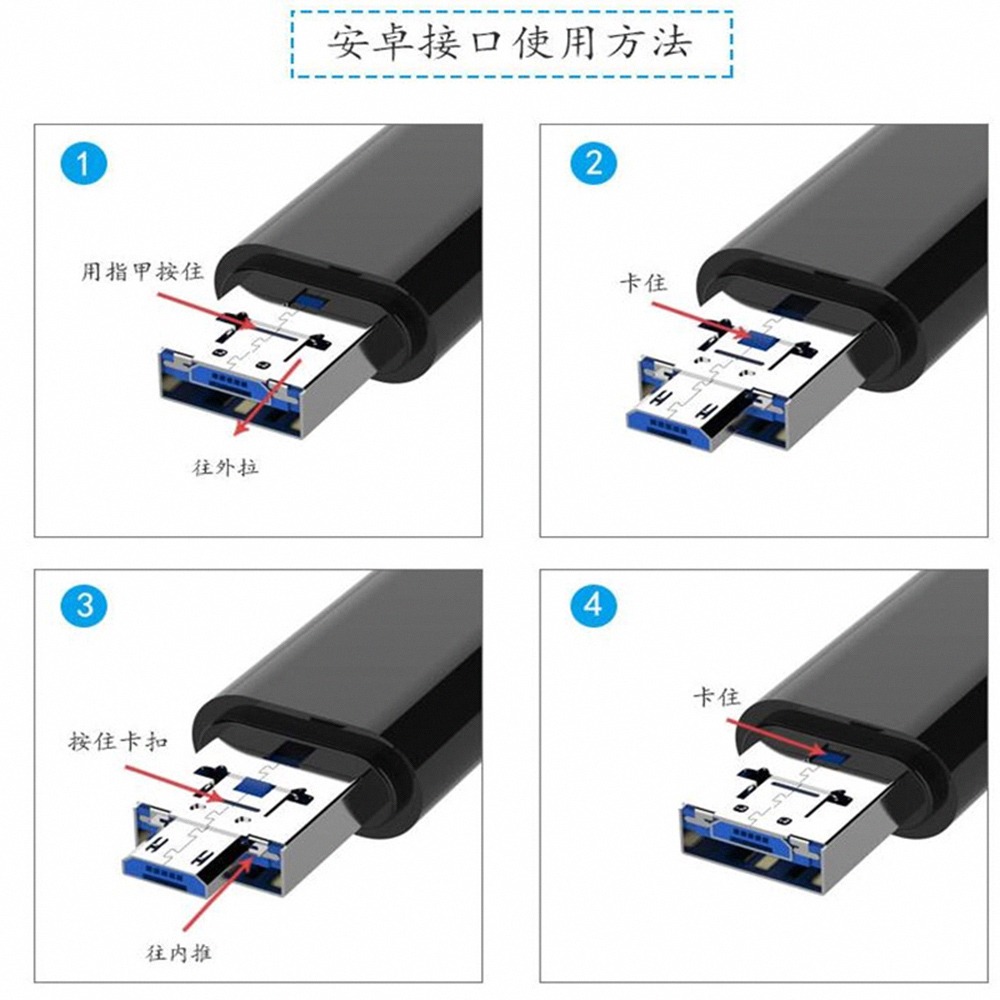 安卓接口使用方法

1
用指甲按住
往外拉

2
卡住

3
按住卡扣
往内推

4
卡住