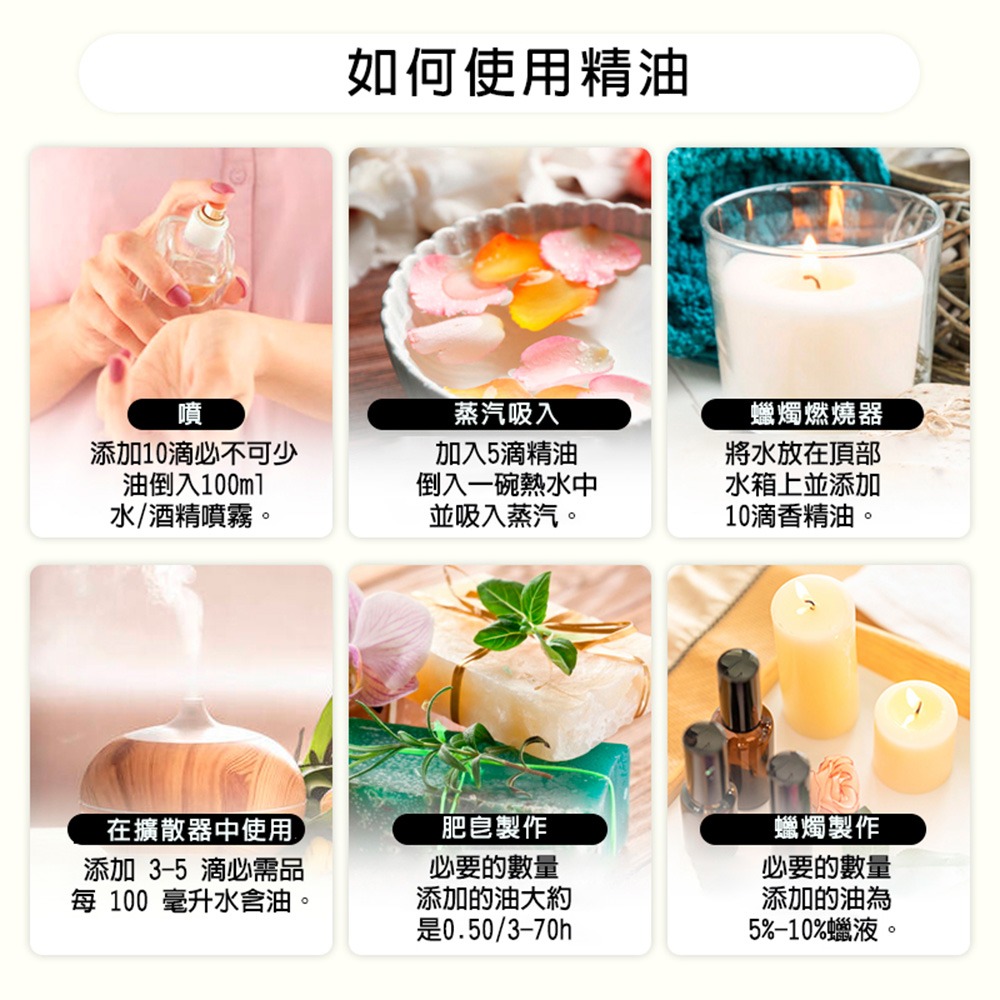 如何使用精油

噴
添加10滴必不可少油倒入100ml水/酒精噴霧。

蒸汽吸入
加入5滴精油倒入一碗熱水中並吸入蒸汽。

蠟燭燃燒器
將水放在頂部水箱上並添加10滴香精油。

在擴散器中使用
添加 3-5 滴必需品每 100 毫升水含油。

肥皂製作
必要的數量添加的油大約是0.50/3-70h

蠟燭製作
必要的數量添加的油為5%-10%蠟液。