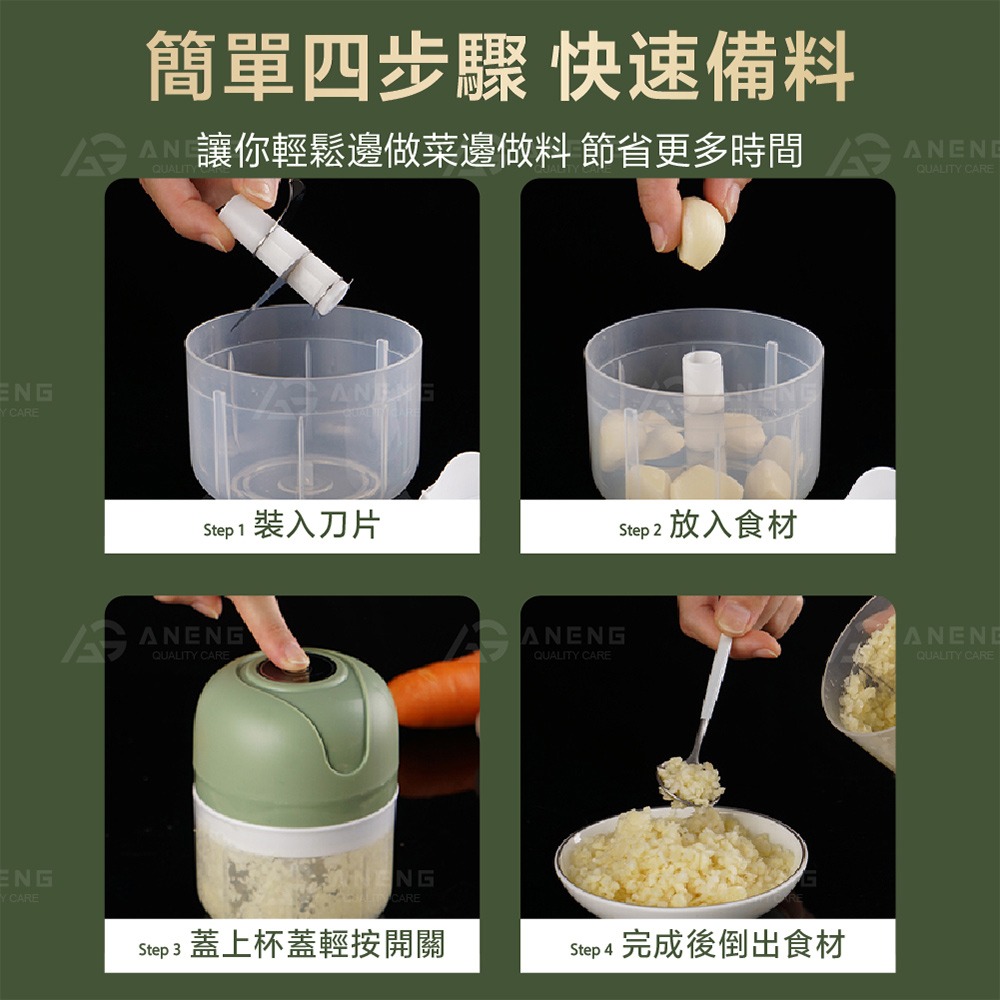 簡單四步驟 快速備料

讓你輕鬆邊做菜邊做料 節省更多時間

ANENG QUALITY CARE

Step 1 裝入刀片

Step 2 放入食材

Step 3 蓋上杯蓋輕按開關

Step 4 完成後倒出食材