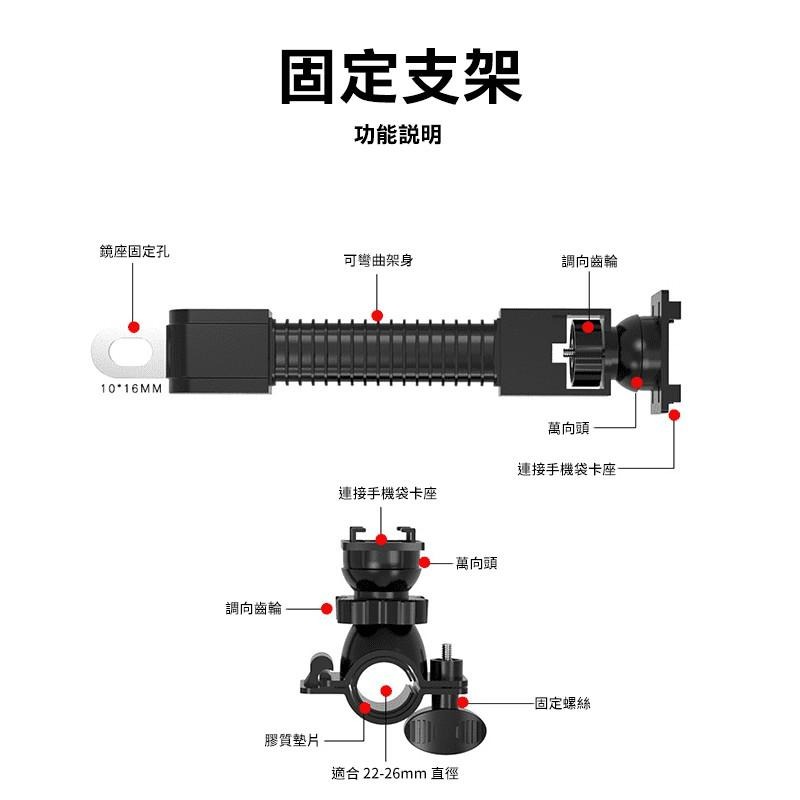 固定支架

功能說明

鏡座固定孔

可彎曲架身

調向齒輪

10*16MM

萬向頭

連接手機袋卡座

連接手機袋卡座

萬向頭

調向齒輪

固定螺絲

膠質墊片

適合 22-26mm 直徑