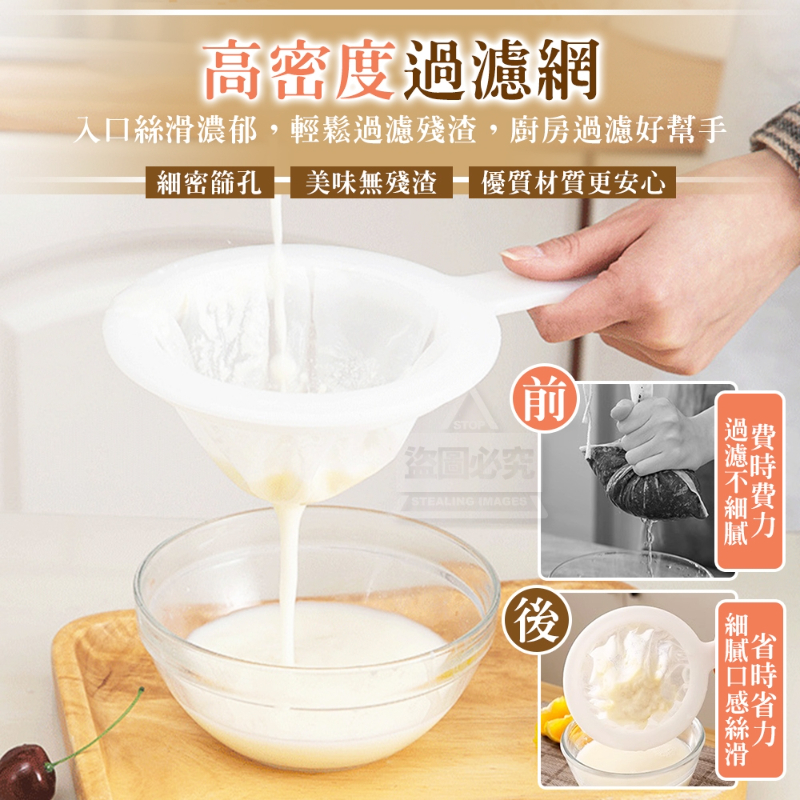 高密度過濾網
入口絲滑濃郁，輕鬆過濾殘渣，廚房過濾好幫手

細密篩孔 美味無殘渣 優質材質更安心

STOP
盜圖必究
STEALING IMAGES

前
費時費力
過濾不細膩

後
省時省力
細膩口感絲滑