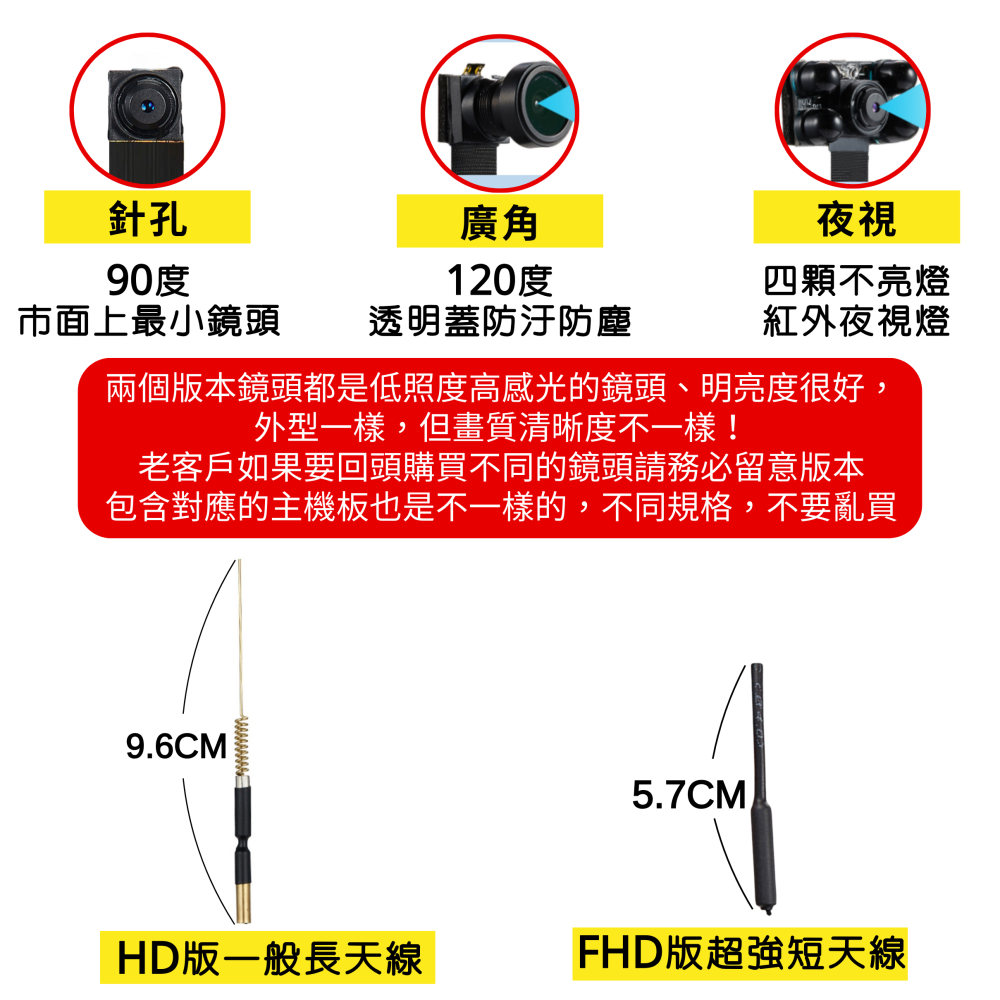 針孔
90度
市面上最小鏡頭

廣角
120度
透明蓋防汙防塵

夜視
四顆不亮燈
紅外夜視燈

兩個版本鏡頭都是低照度高感光的鏡頭、明亮度很好，
外型一樣，但畫質清晰度不一樣！
老客戶如果要回頭購買不同的鏡頭請務必留意版本
包含對應的主機板也是不一樣的，不同規格，不要亂買

9.6CM
HD版一般長天線

5.7CM
FHD版超強短天線