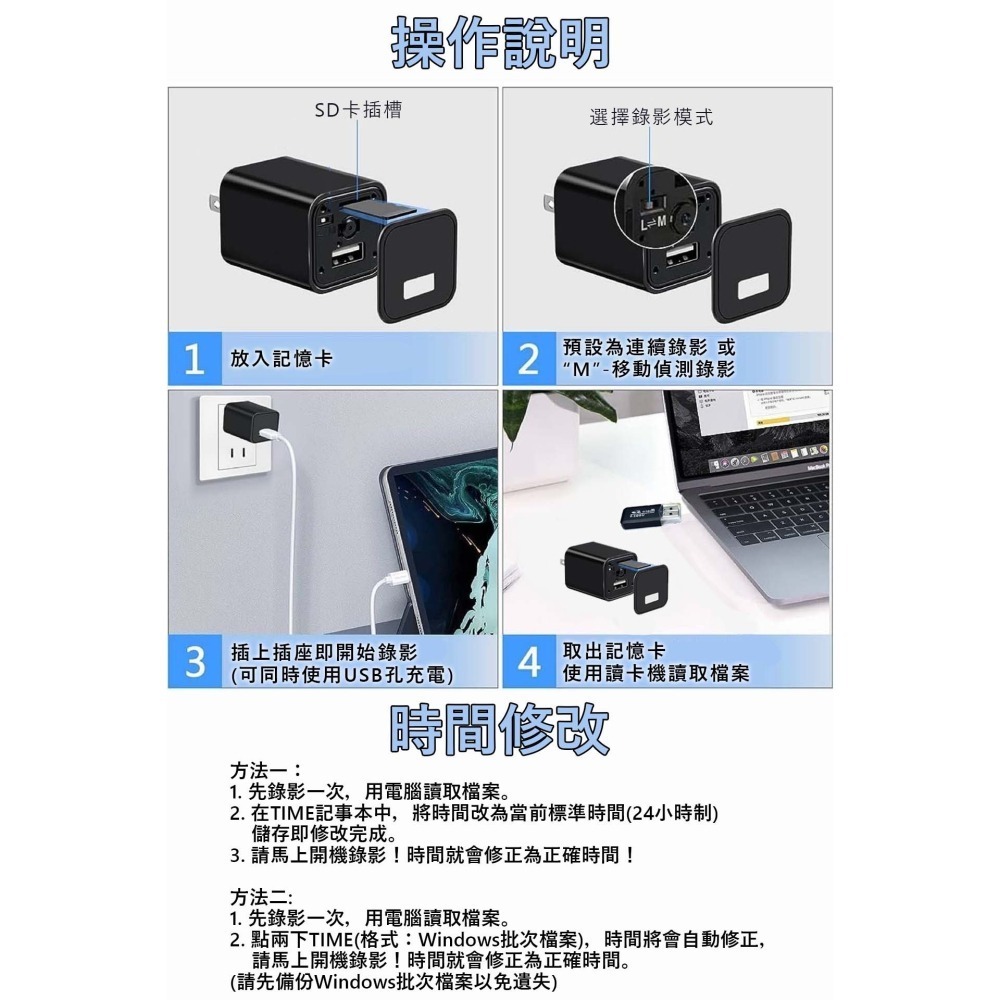 操作說明

SD卡插槽

選擇錄影模式

L⇌M

1 放入記憶卡

2 預設為連續錄影 或 “M”-移動偵測錄影

3 插上插座即開始錄影 (可同時使用USB孔充電)

4 取出記憶卡 使用讀卡機讀取檔案

時間修改

方法一：
1. 先錄影一次，用電腦讀取檔案。
2. 在TIME記事本中，將時間改為當前標準時間(24小時制) 儲存即修改完成。
3. 請馬上開機錄影！時間就會修正為正確時間！

方法二:
1. 先錄影一次，用電腦讀取檔案。
2. 點兩下TIME(格式：Windows批次檔案)，時間將會自動修正，請馬上開機錄影！時間就會修正為正確時間。
(請先備份Windows批次檔案以免遺失)