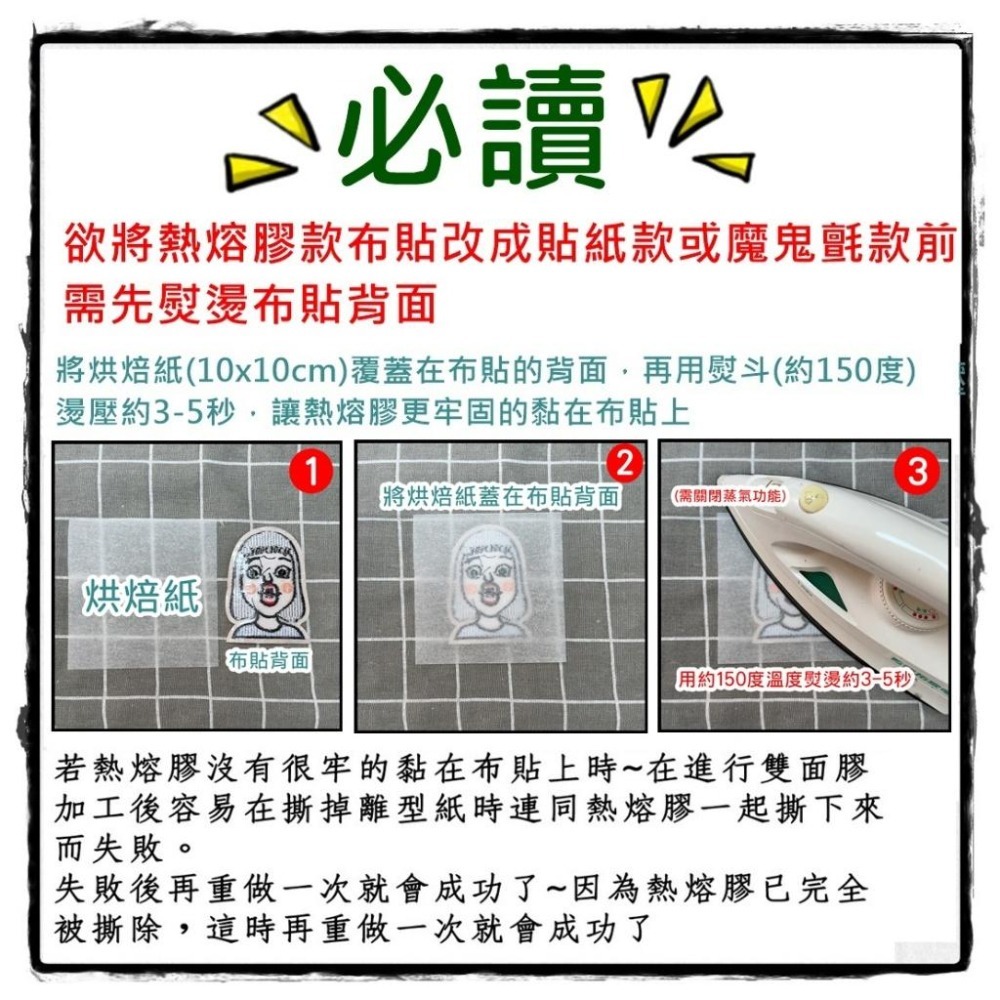 必讀

欲將熱熔膠款布貼改成貼紙款或魔鬼氈款前需先熨燙布貼背面

將烘焙紙(10x10cm)覆蓋在布貼的背面，再用熨斗(約150度)燙壓約3-5秒，讓熱熔膠更牢固的黏在布貼上

1
烘焙紙
布貼背面

2
將烘焙紙蓋在布貼背面

3
(需關閉蒸氣功能)
用約150度溫度熨燙約3-5秒

若熱熔膠沒有很牢的黏在布貼上時~在進行雙面膠加工後容易在撕掉離型紙時連同熱熔膠一起撕下來而失敗。
失敗後再重做一次就會成功了~因為熱熔膠已完全被撕除，這時再重做一次就會成功了