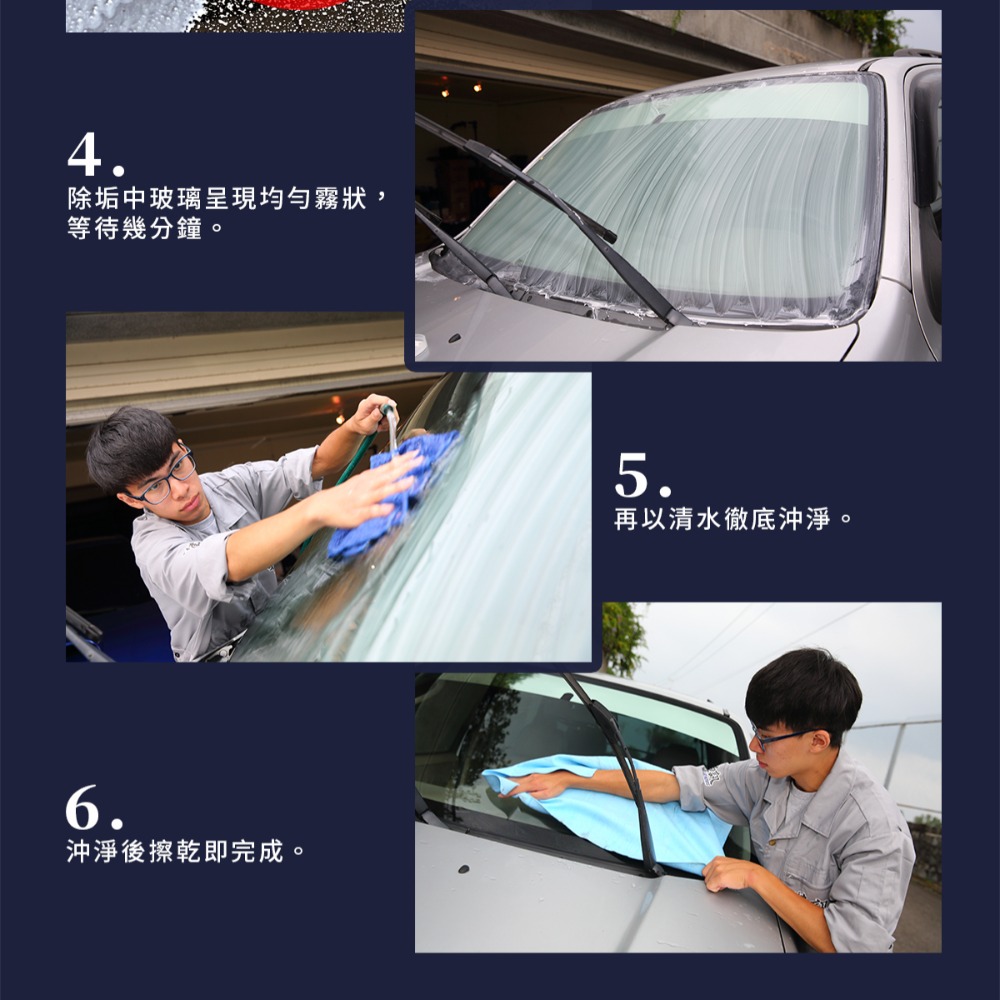 4.
除垢中玻璃呈現均勻霧狀，等待幾分鐘。

5.
再以清水徹底沖淨。

6.
沖淨後擦乾即完成。