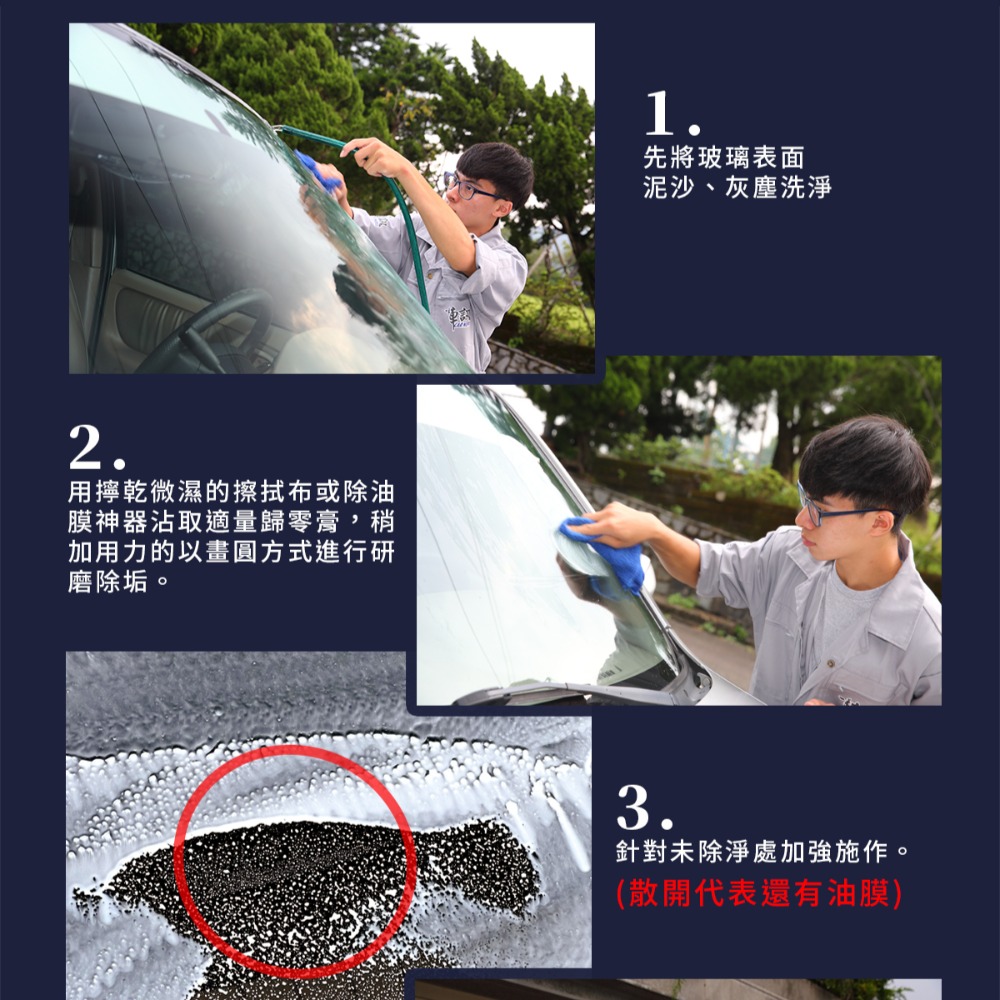 1.
先將玻璃表面
泥沙、灰塵洗淨

2.
用擰乾微濕的擦拭布或除油膜神器沾取適量歸零膏，稍加用力的以畫圓方式進行研磨除垢。

3.
針對未除淨處加強施作。
(散開代表還有油膜)