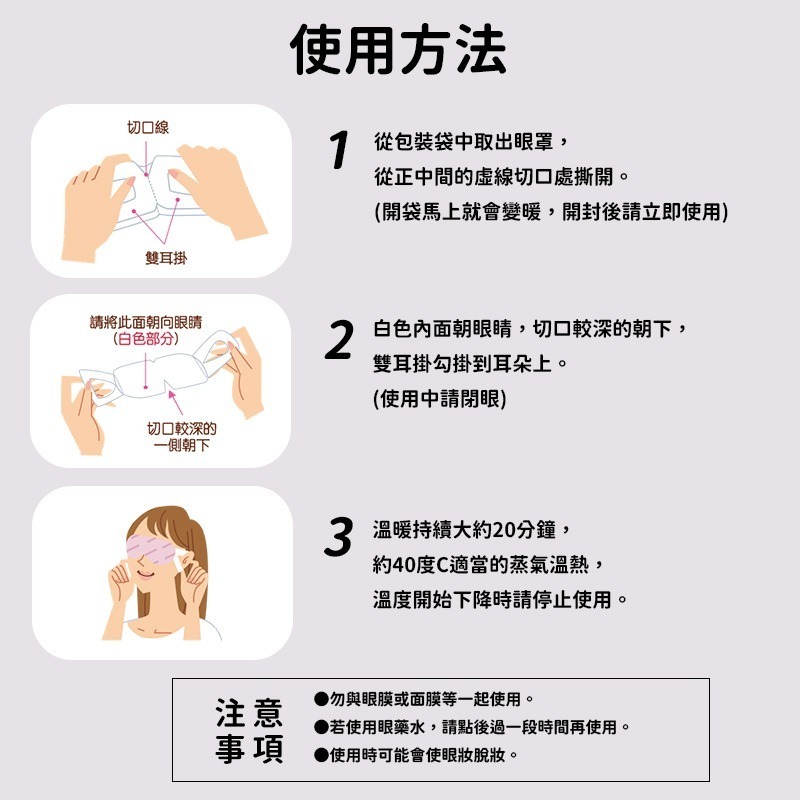 使用方法

切口線

雙耳掛

1 從包裝袋中取出眼罩，
從正中間的虛線切口處撕開。
(開袋馬上就會變暖，開封後請立即使用)

請將此面朝向眼睛
(白色部分)

切口較深的
一側朝下

2 白色內面朝眼睛，切口較深的朝下，
雙耳掛勾掛到耳朵上。
(使用中請閉眼)

3 溫暖持續大約20分鐘，
約40度C適當的蒸氣溫熱，
溫度開始下降時請停止使用。

注意事項
●勿與眼膜或面膜等一起使用。
●若使用眼藥水，請點後過一段時間再使用。
●使用時可能會使眼妝脫妝。