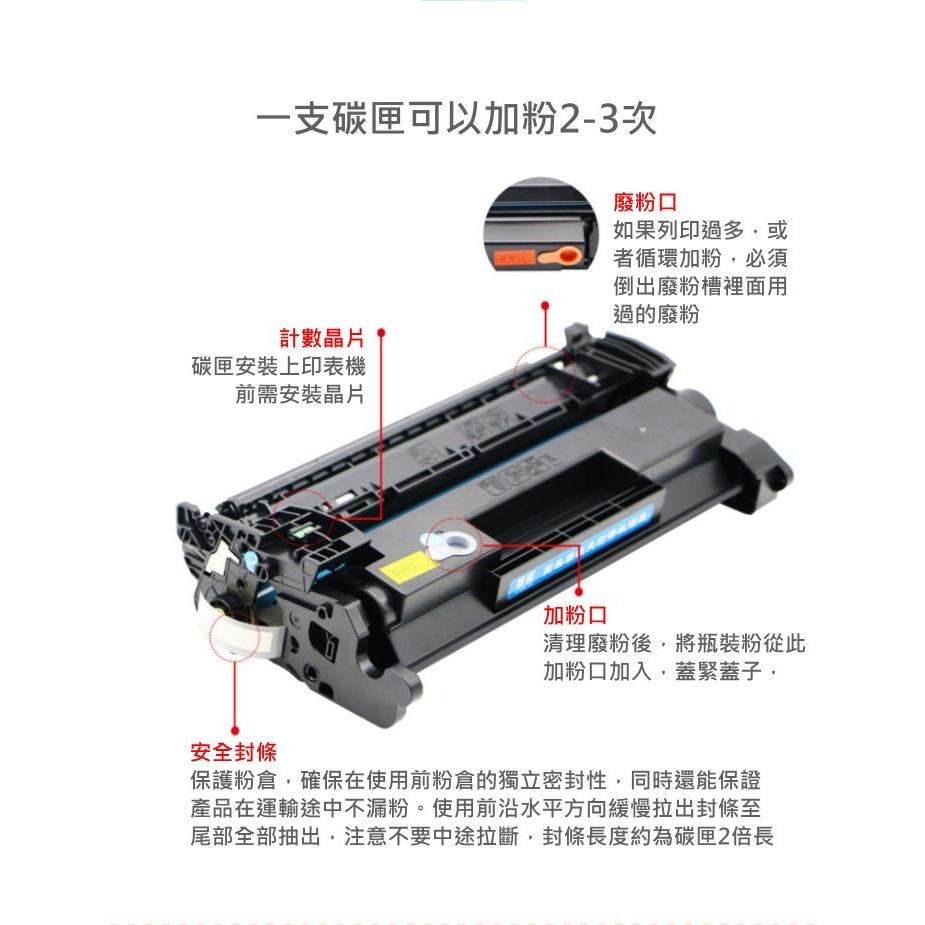 一支碳匣可以加粉2-3次

廢粉口
如果列印過多，或者循環加粉，必須倒出廢粉槽裡面用過的廢粉

計數晶片
碳匣安裝上印表機前需安裝晶片

加粉口
清理廢粉後，將瓶裝粉從此加粉口加入，蓋緊蓋子，

安全封條
保護粉倉，確保在使用前粉倉的獨立密封性，同時還能保證產品在運輸途中不漏粉。使用前沿水平方向緩慢拉出封條至尾部全部抽出，注意不要中途拉斷，封條長度約為碳匣2倍長