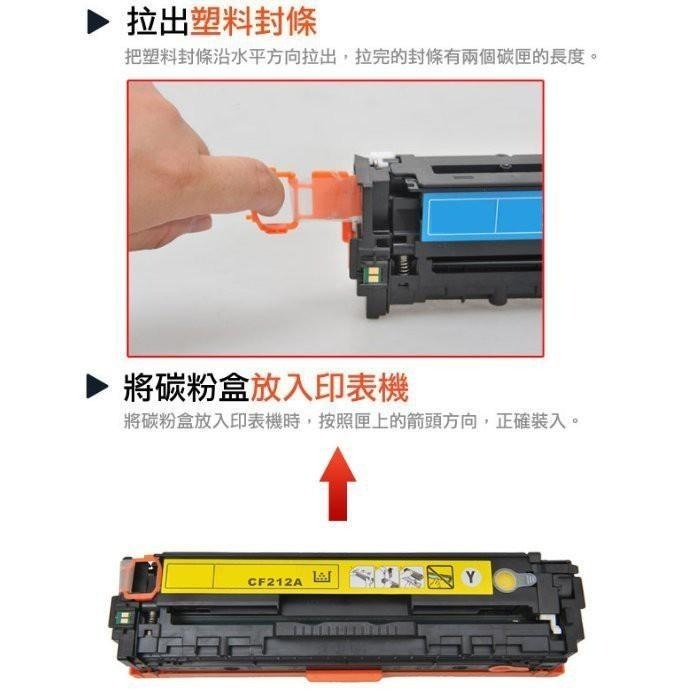 拉出塑料封條

把塑料封條沿水平方向拉出，拉完的封條有兩個碳匣的長度。

將碳粉盒放入印表機

將碳粉盒放入印表機時，按照匣上的箭頭方向，正確裝入。

CF212A

Y