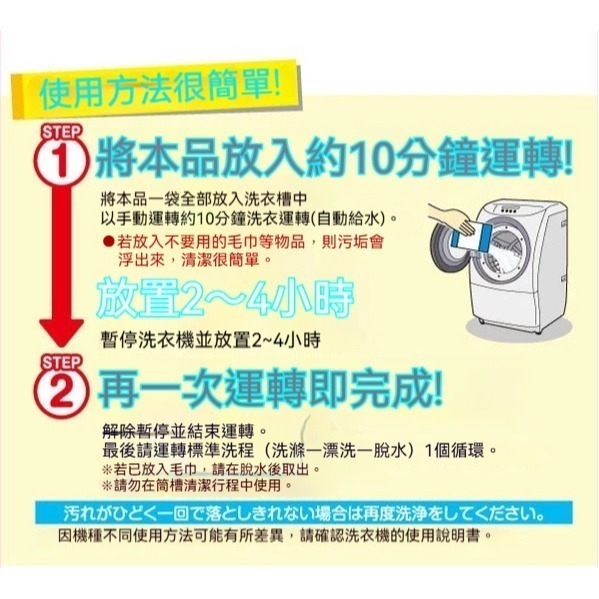 使用方法很簡單!

STEP 1 將本品放入約10分鐘運轉!

將本品一袋全部放入洗衣槽中
以手動運轉約10分鐘洗衣運轉(自動給水)。
●若放入不要用的毛巾等物品，則污垢會浮出來，清潔很簡單。

放置2～4小時

暫停洗衣機並放置2~4小時

STEP 2 再一次運轉即完成!

解除暫停並結束運轉。
最後請運轉標準洗程（洗滌ー漂洗ー脫水）1個循環。
※若已放入毛巾，請在脫水後取出。
※請勿在筒槽清潔行程中使用。

汚れがひどく一回で落としきれない場合は再度洗浄をしてください。
因機種不同使用方法可能有所差異，請確認洗衣機的使用說明書。