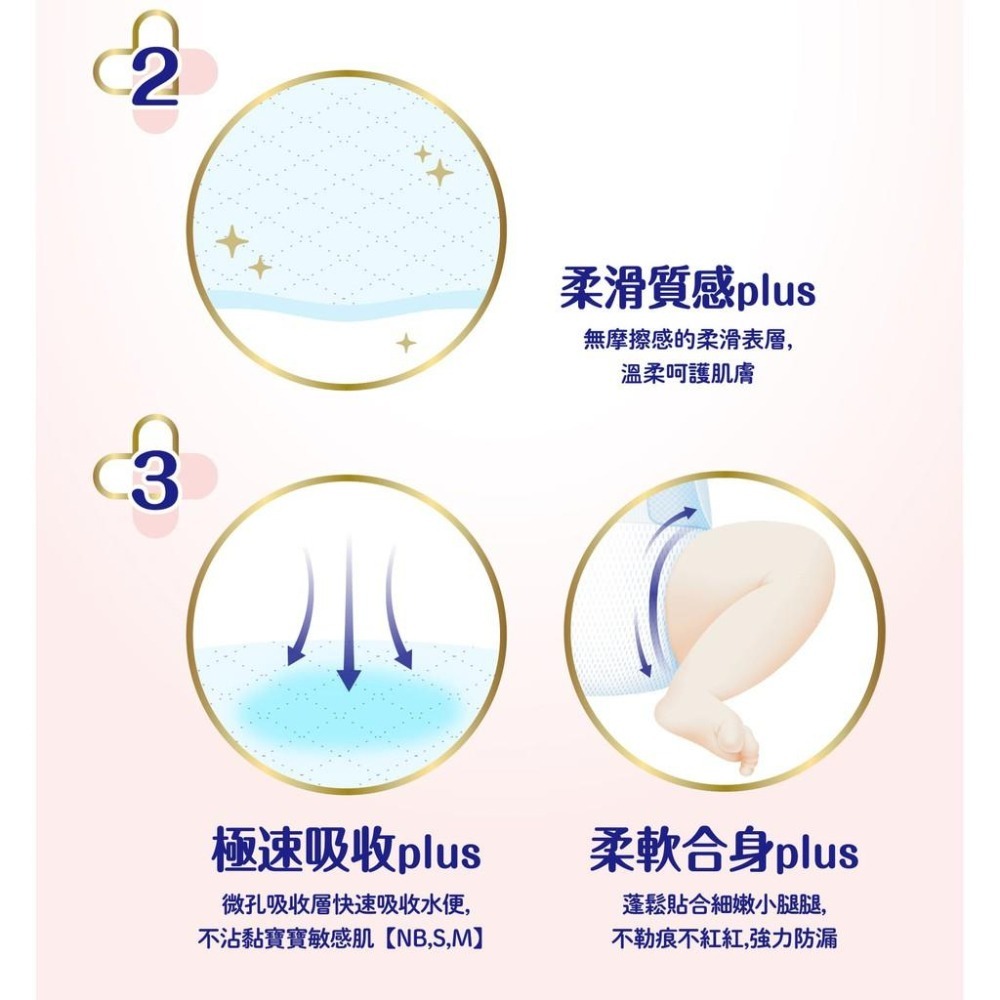 2

柔滑質感plus

無摩擦感的柔滑表層,
溫柔呵護肌膚

3

極速吸收plus

微孔吸收層快速吸收水便,
不沾黏寶寶敏感肌【NB,S,M】

柔軟合身plus

蓬鬆貼合細嫩小腿腿,
不勒痕不紅紅,強力防漏