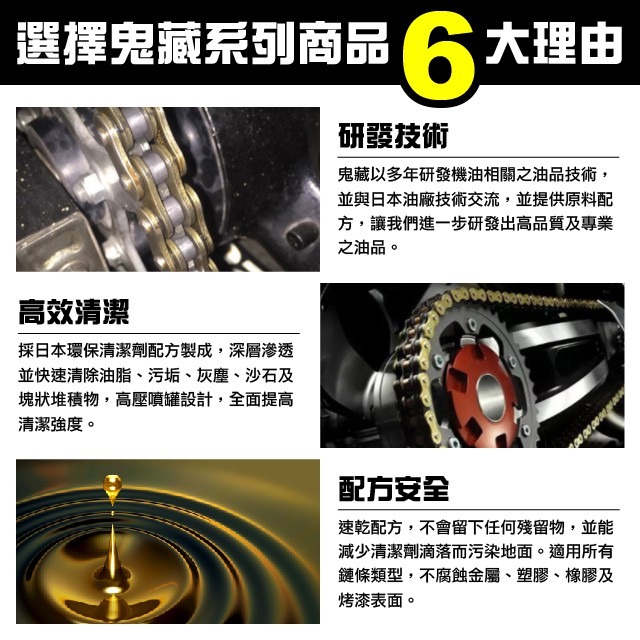 選擇鬼藏系列商品 6 大理由

研發技術

鬼藏以多年研發機油相關之油品技術，並與日本油廠技術交流，並提供原料配方，讓我們進一步研發出高品質及專業之油品。

高效清潔

採日本環保清潔劑配方製成，深層滲透並快速清除油脂、污垢、灰塵、沙石及塊狀堆積物，高壓噴罐設計，全面提高清潔強度。

配方安全

速乾配方，不會留下任何殘留物，並能減少清潔劑滴落而污染地面。適用所有鏈條類型，不腐蝕金屬、塑膠、橡膠及烤漆表面。