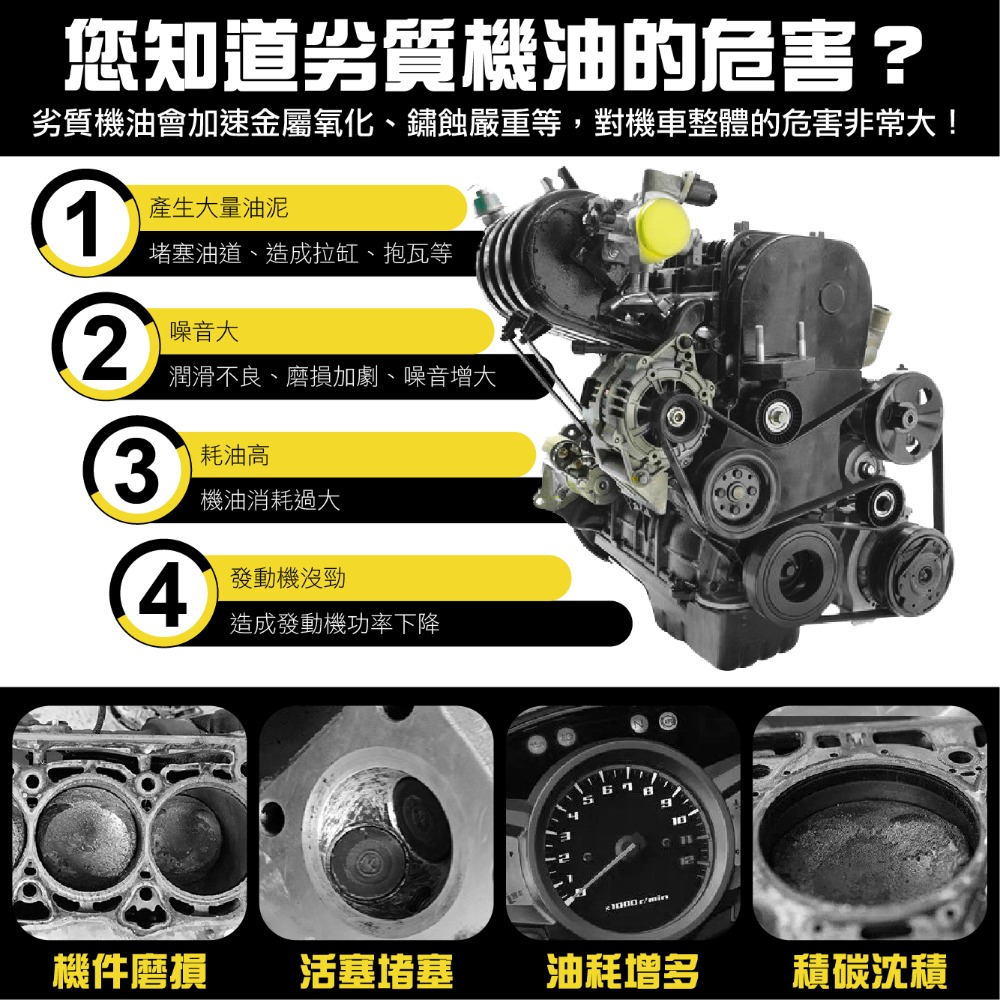 您知道劣質機油的危害？
劣質機油會加速金屬氧化、鏽蝕嚴重等，對機車整體的危害非常大！

1
產生大量油泥
堵塞油道、造成拉缸、抱瓦等

2
噪音大
潤滑不良、磨損加劇、噪音增大

3
耗油高
機油消耗過大

4
發動機沒勁
造成發動機功率下降

1 2 3 4 5 6 7 8 9 10 11 12
x1000 r/min

機件磨損
活塞堵塞
油耗增多
積碳沈積