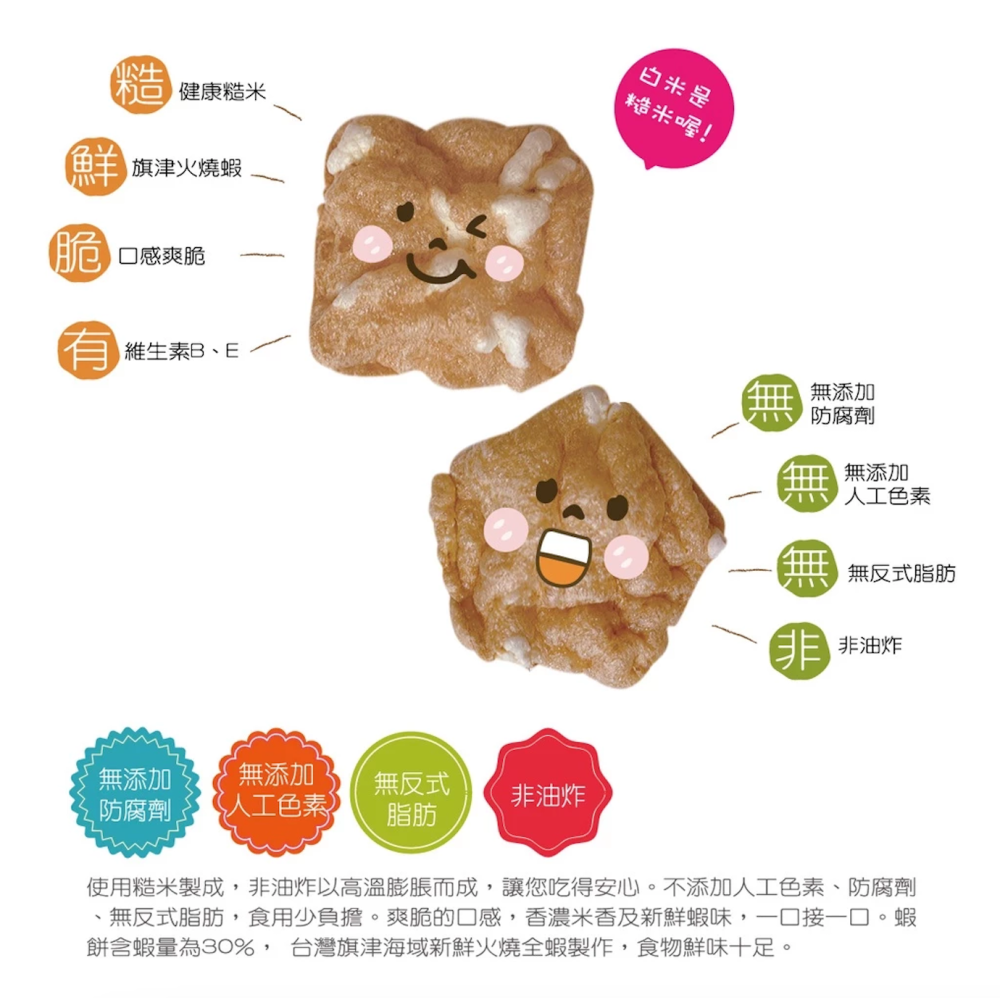 糙 健康糙米

鮮 旗津火燒蝦

脆 口感爽脆

有 維生素B、E

白米是糙米喔!

無 無添加防腐劑

無 無添加人工色素

無 無反式脂肪

非 非油炸

無添加防腐劑

無添加人工色素

無反式脂肪

非油炸

使用糙米製成，非油炸以高溫膨脹而成，讓您吃得安心。不添加人工色素、防腐劑、無反式脂肪，食用少負擔。爽脆的口感，香濃米香及新鮮蝦味，一口接一口。蝦餅含蝦量為30%， 台灣旗津海域新鮮火燒全蝦製作，食物鮮味十足。