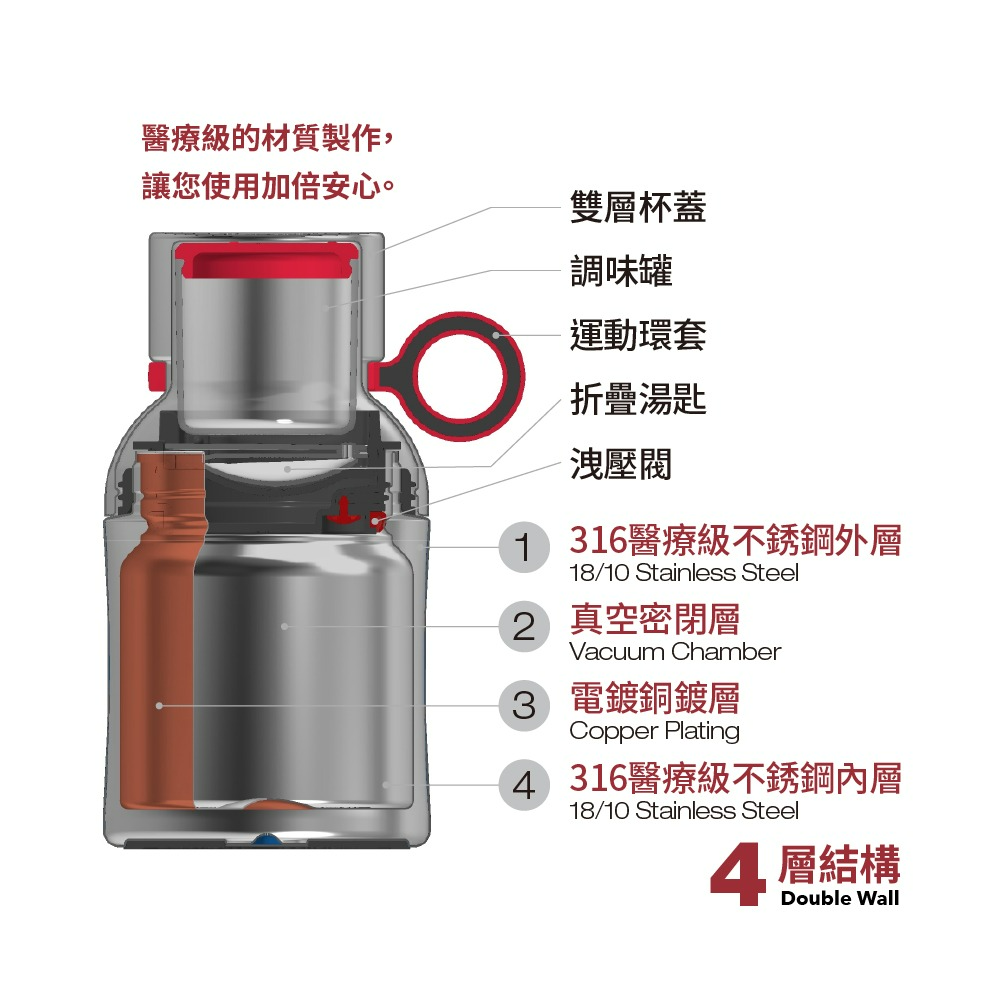 醫療級的材質製作，
讓您使用加倍安心。

雙層杯蓋
調味罐
運動環套
折疊湯匙
洩壓閥

1 316醫療級不銹鋼外層
18/10 Stainless Steel

2 真空密閉層
Vacuum Chamber

3 電鍍銅鍍層
Copper Plating

4 316醫療級不銹鋼內層
18/10 Stainless Steel

4 層結構
Double Wall