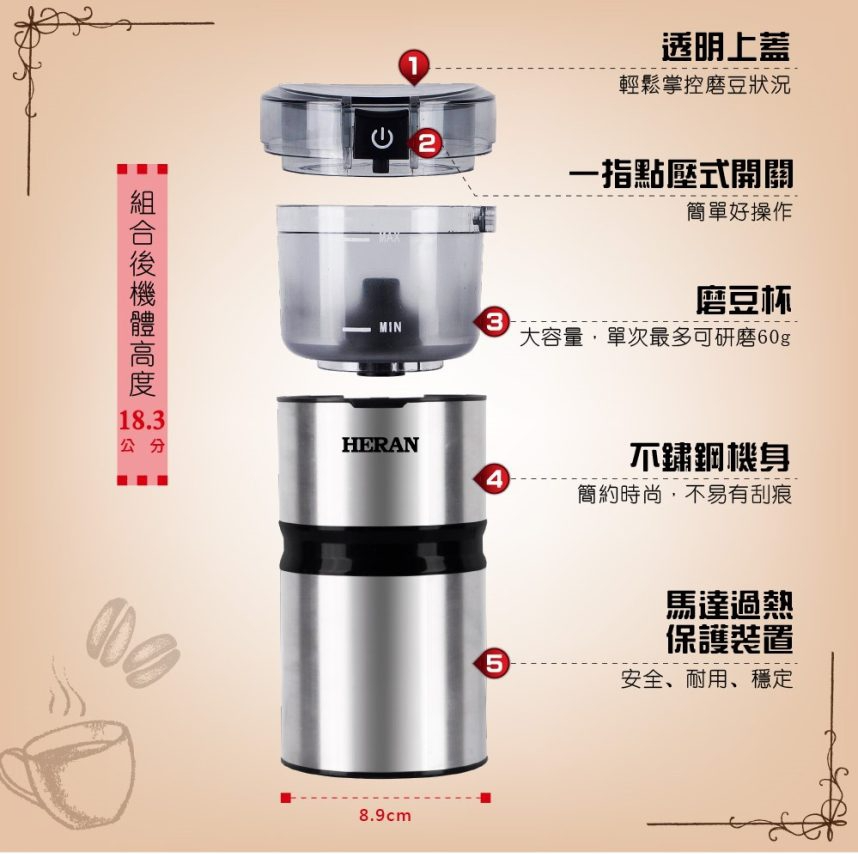 組合後機體高度
18.3
公分

1
透明上蓋
輕鬆掌控磨豆狀況

2
一指點壓式開關
簡單好操作

MAX
MIN

3
磨豆杯
大容量，單次最多可研磨60g

HERAN

4
不鏽鋼機身
簡約時尚，不易有刮痕

5
馬達過熱保護裝置
安全、耐用、穩定

8.9cm