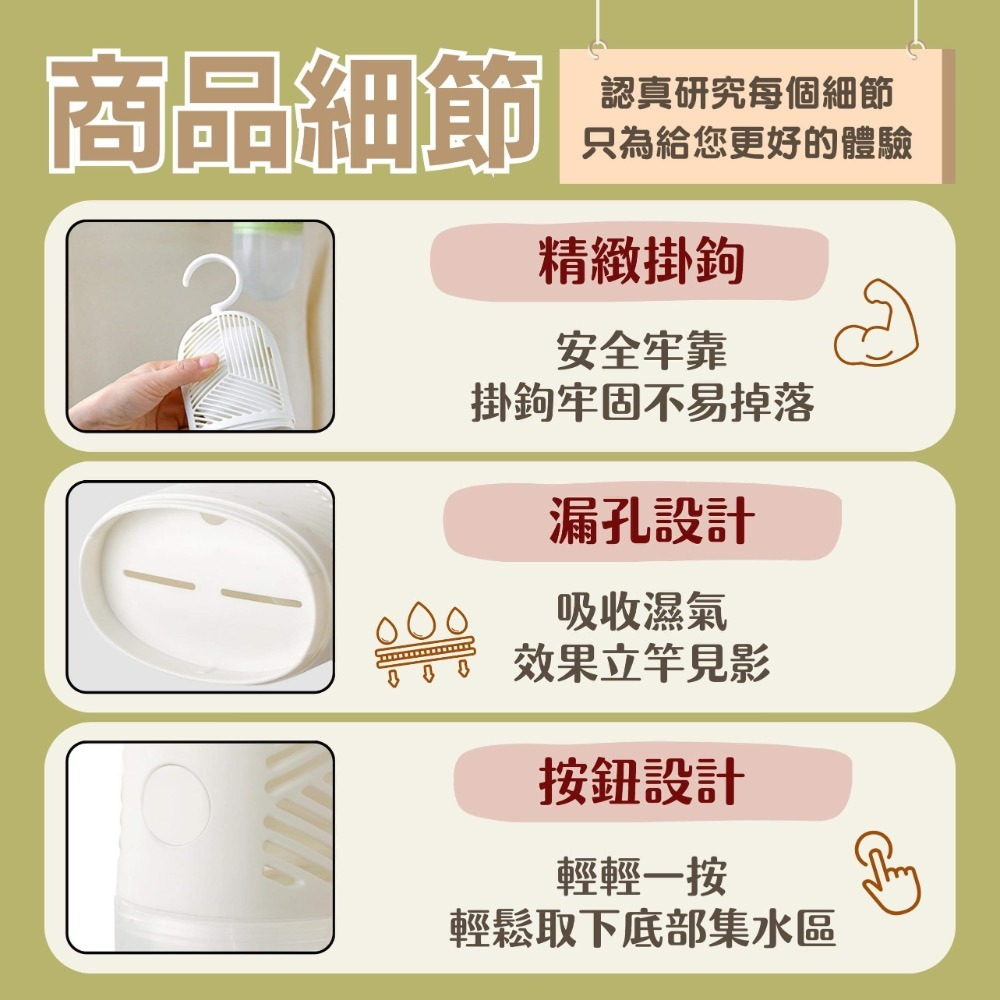 商品細節

認真研究每個細節
只為給您更好的體驗

精緻掛鉤

安全牢靠
掛鉤牢固不易掉落

漏孔設計

吸收濕氣
效果立竿見影

按鈕設計

輕輕一按
輕鬆取下底部集水區