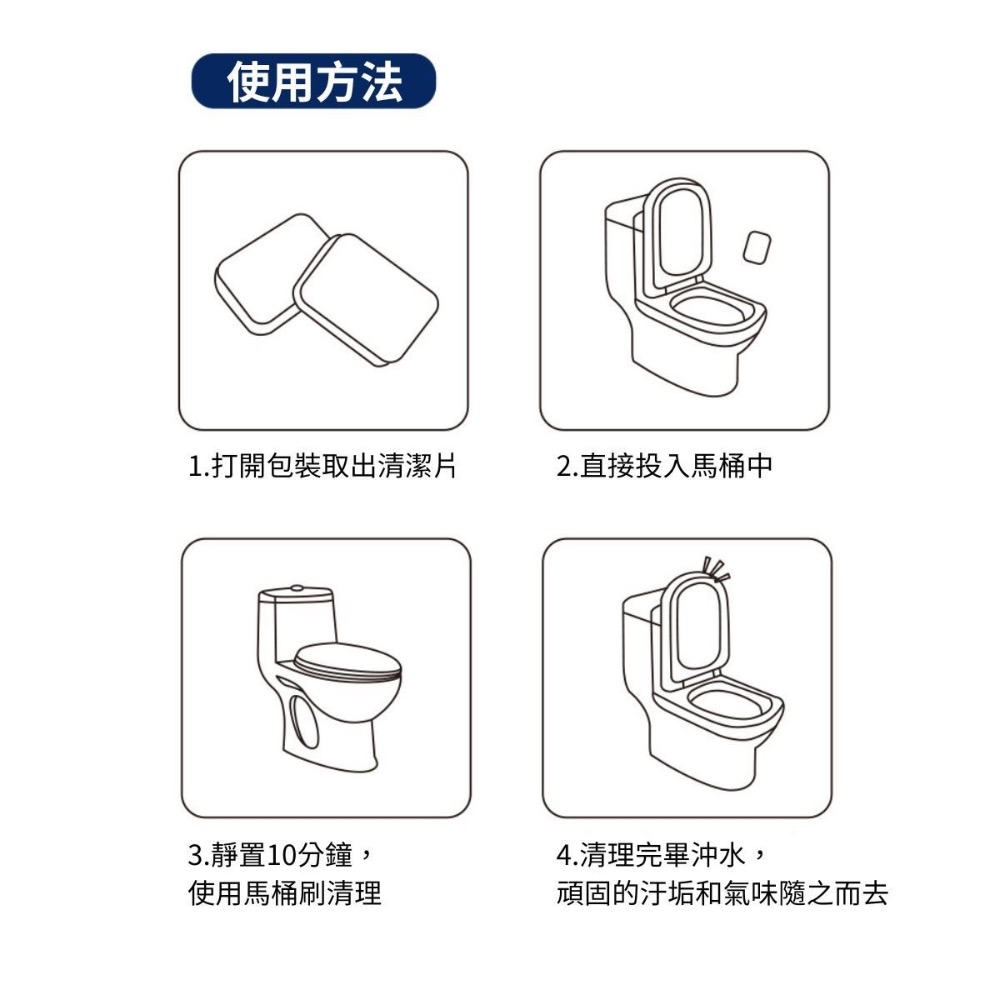 使用方法

1.打開包裝取出清潔片

2.直接投入馬桶中

3.靜置10分鐘，
使用馬桶刷清理

4.清理完畢沖水，
頑固的汙垢和氣味隨之而去