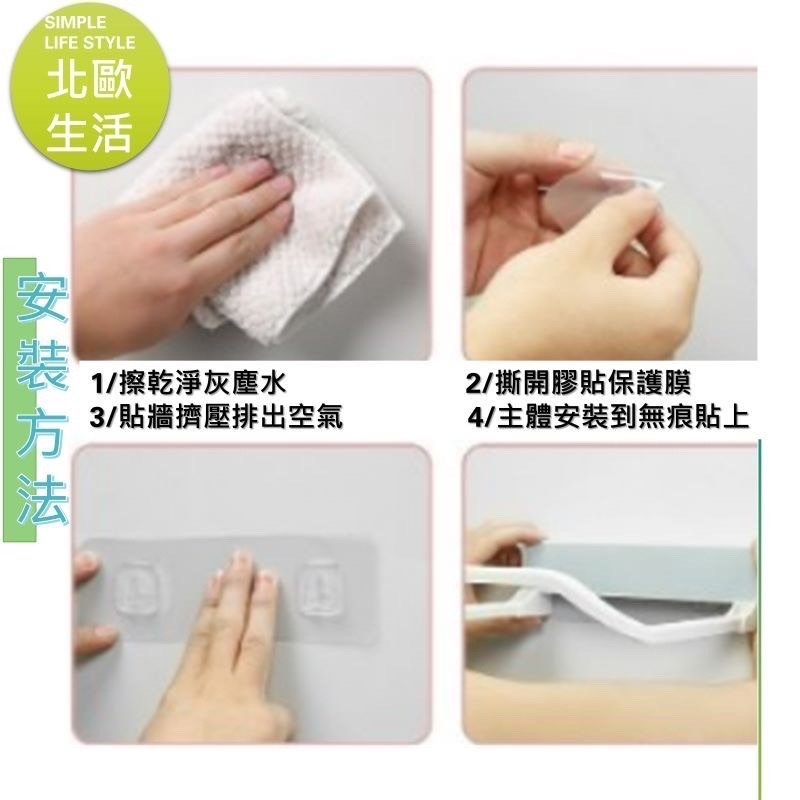 SIMPLE LIFE STYLE
北歐生活

安裝方法

1/擦乾淨灰塵水
2/撕開膠貼保護膜
3/貼牆擠壓排出空氣
4/主體安裝到無痕貼上