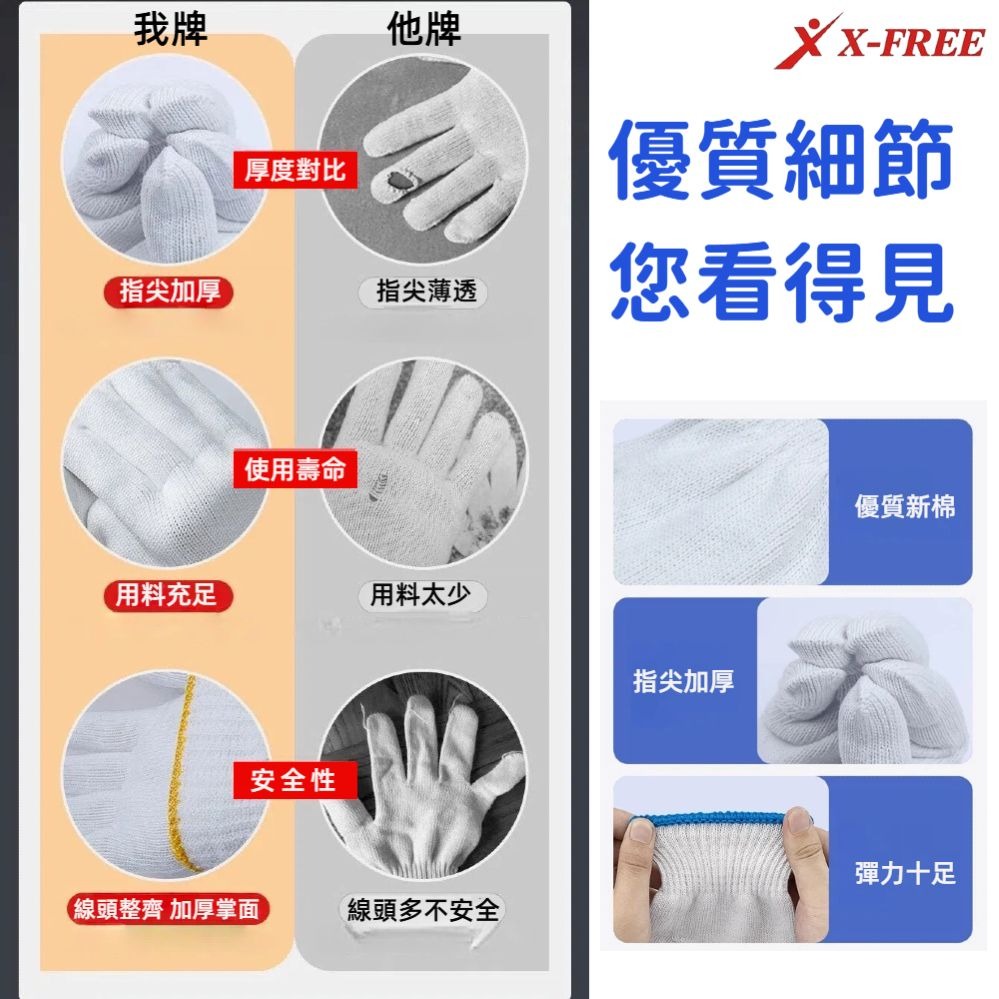 我牌 他牌

厚度對比

指尖加厚 指尖薄透

使用壽命

用料充足 用料太少

安全性

線頭整齊 加厚掌面 線頭多不安全

X-FREE

優質細節
您看得見

優質新棉

指尖加厚

彈力十足