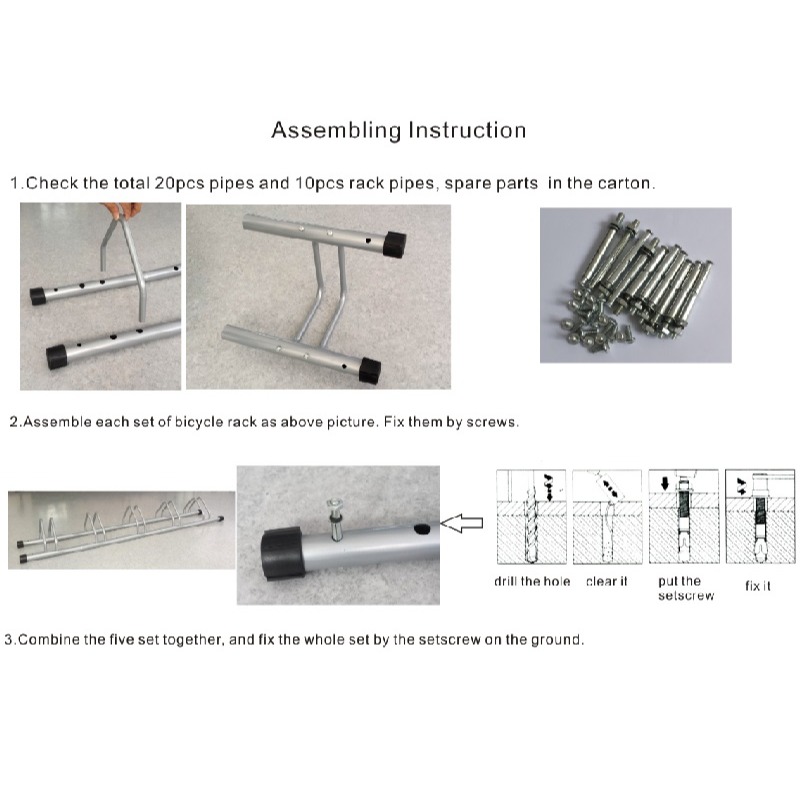 Assembling Instruction

1.Check the total 20pcs pipes and 10pcs rack pipes, spare parts in the carton.

2.Assemble each set of bicycle rack as above picture. Fix them by screws.

drill the hole

clear it

put the setscrew

fix it

3.Combine the five set together, and fix the whole set by the setscrew on the ground.