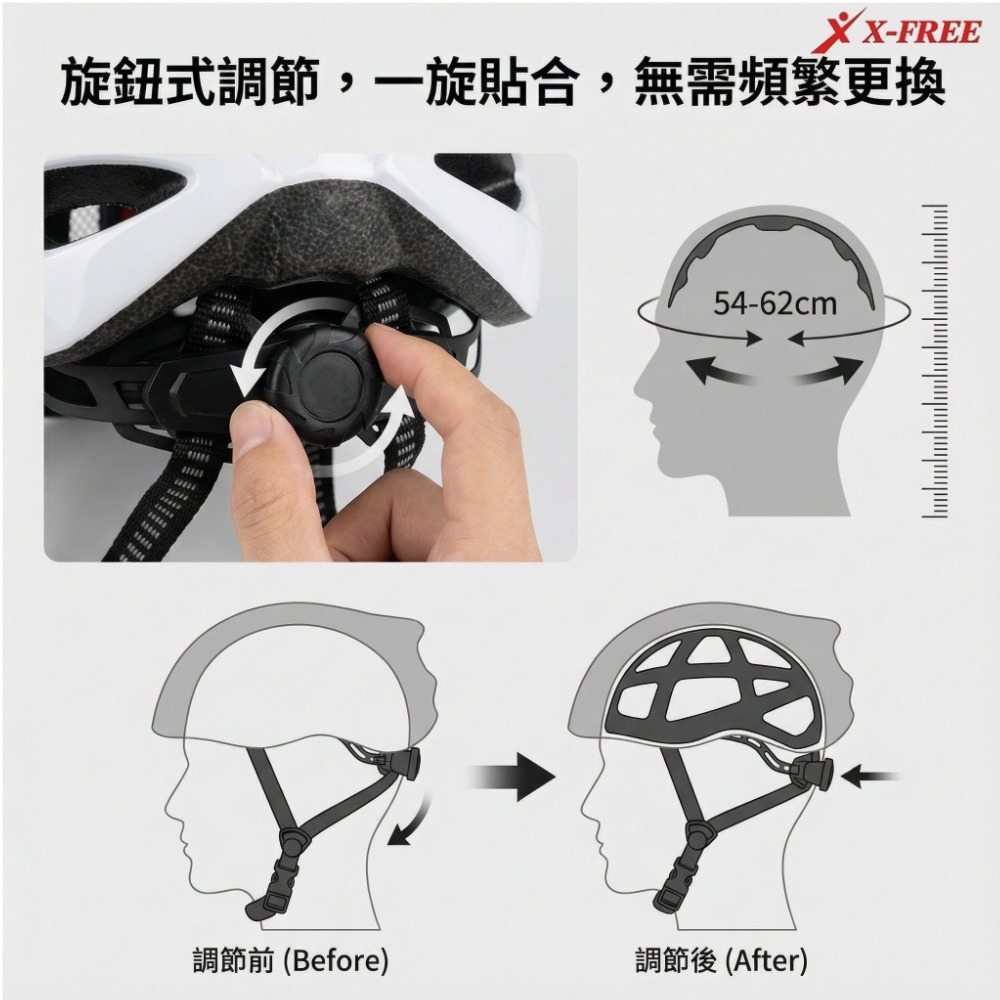 X-FREE

旋鈕式調節，一旋貼合，無需頻繁更換

54-62cm

調節前 (Before)

調節後 (After)