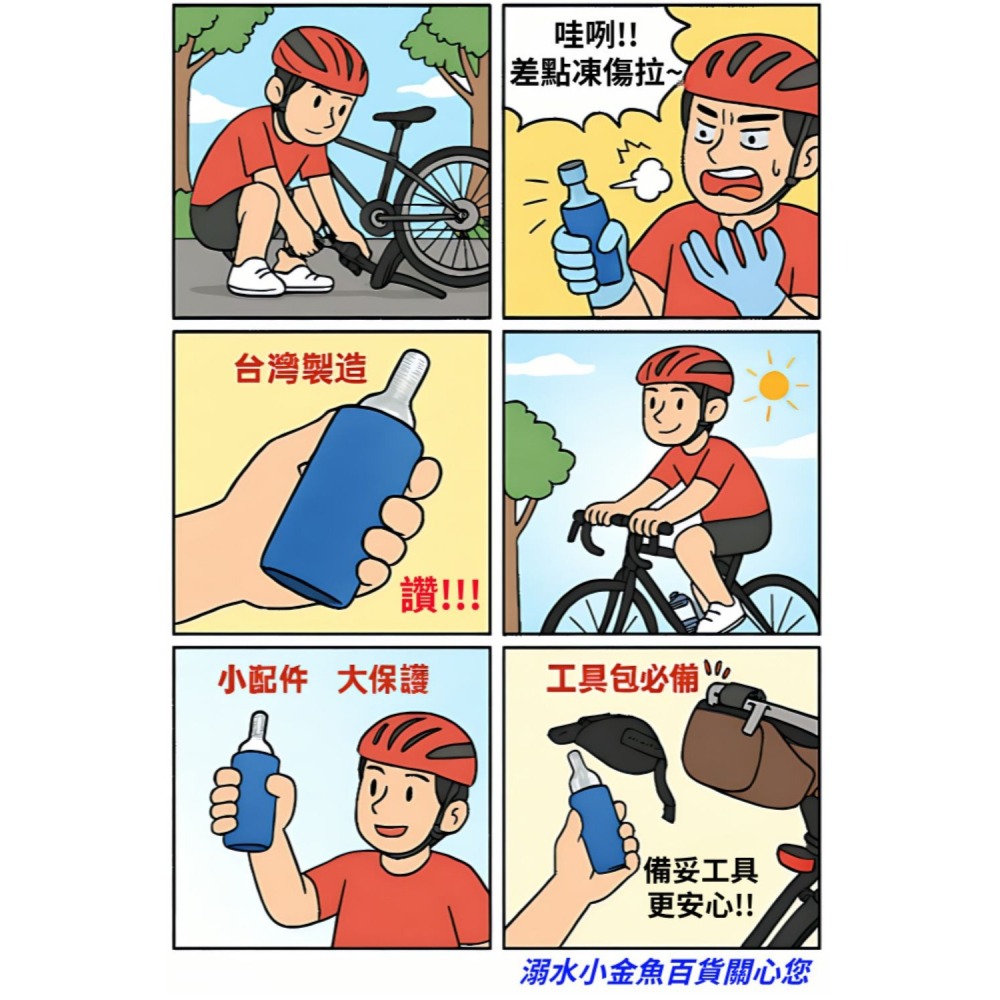 哇咧!!
差點凍傷拉~

台灣製造

讚!!!

小配件　大保護

工具包必備

備妥工具
更安心!!

溺水小金魚百貨關心您