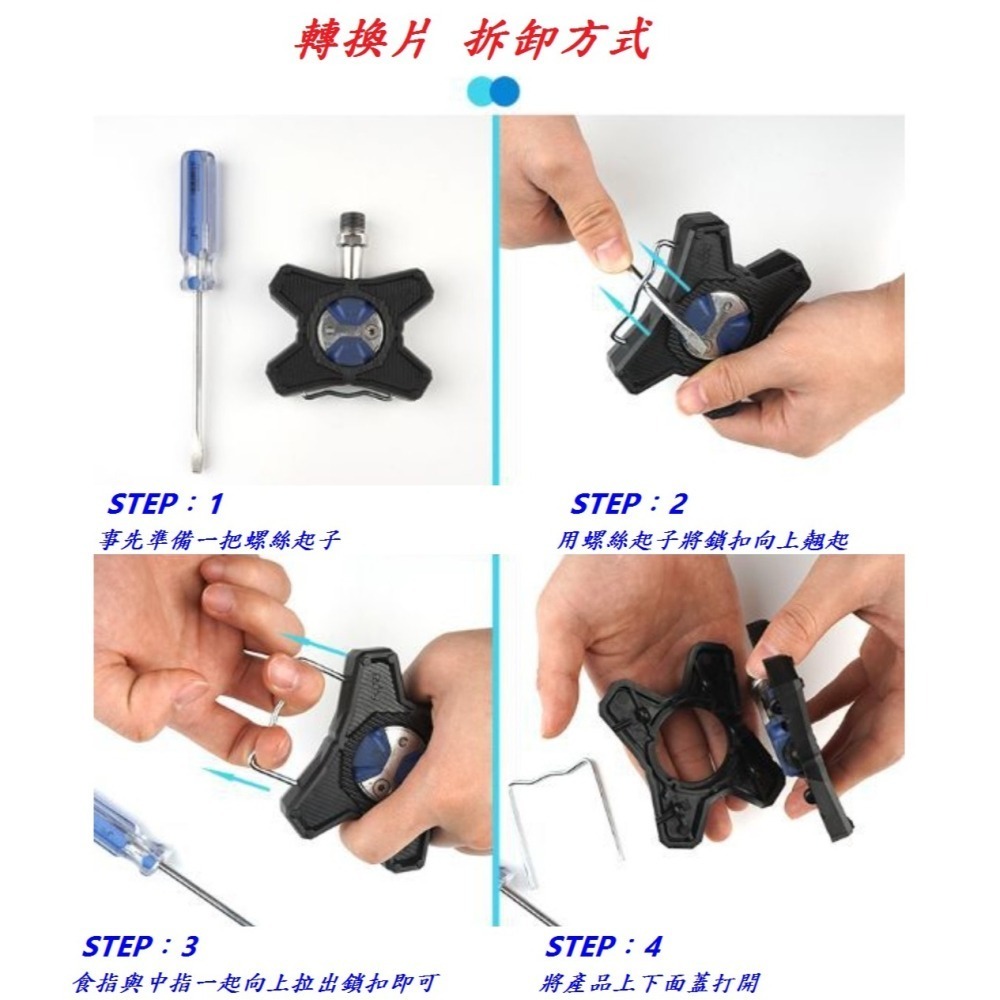 轉換片 拆卸方式

STEP：1
事先準備一把螺絲起子

STEP：2
用螺絲起子將鎖扣向上翹起

STEP：3
食指與中指一起向上拉出鎖扣即可

STEP：4
將產品上下面蓋打開