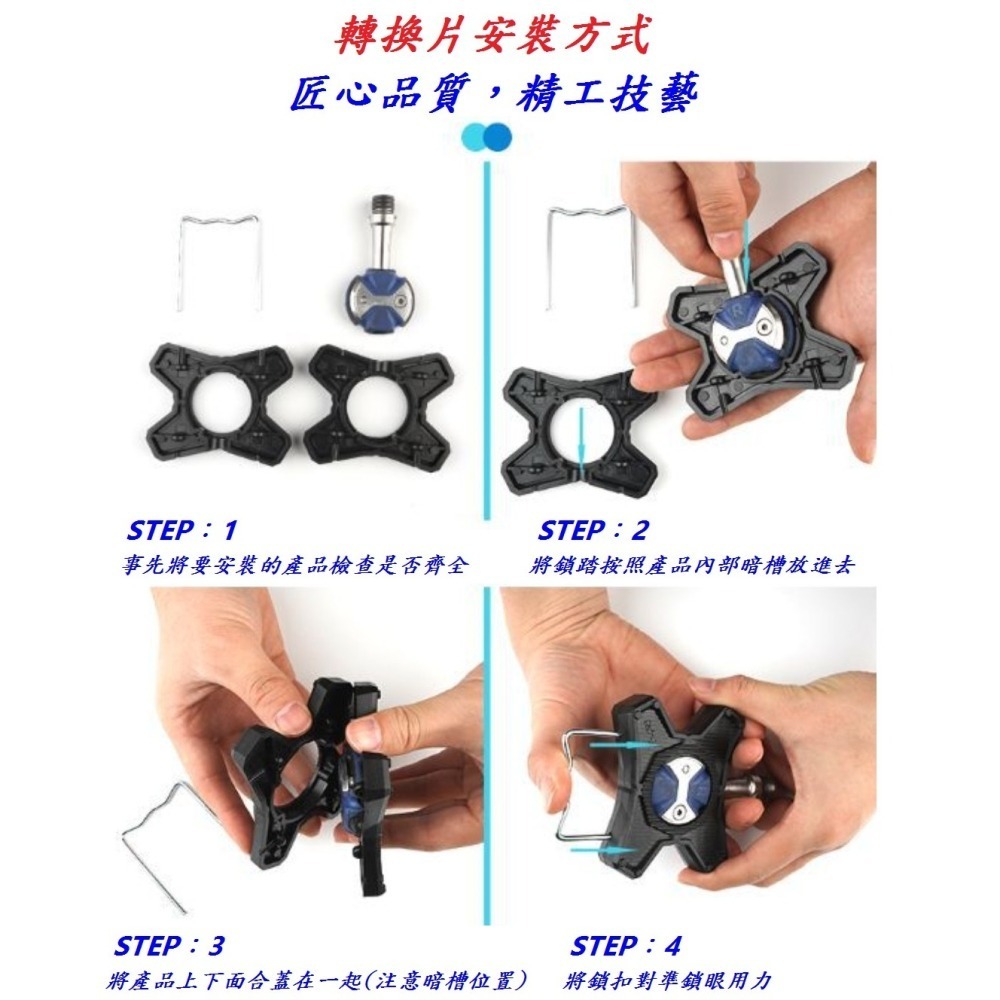 轉換片安裝方式

匠心品質，精工技藝

STEP：1
事先將要安裝的產品檢查是否齊全

STEP：2
將鎖踏按照產品內部暗槽放進去

STEP：3
將產品上下面合蓋在一起(注意暗槽位置)

STEP：4
將鎖扣對準鎖眼用力