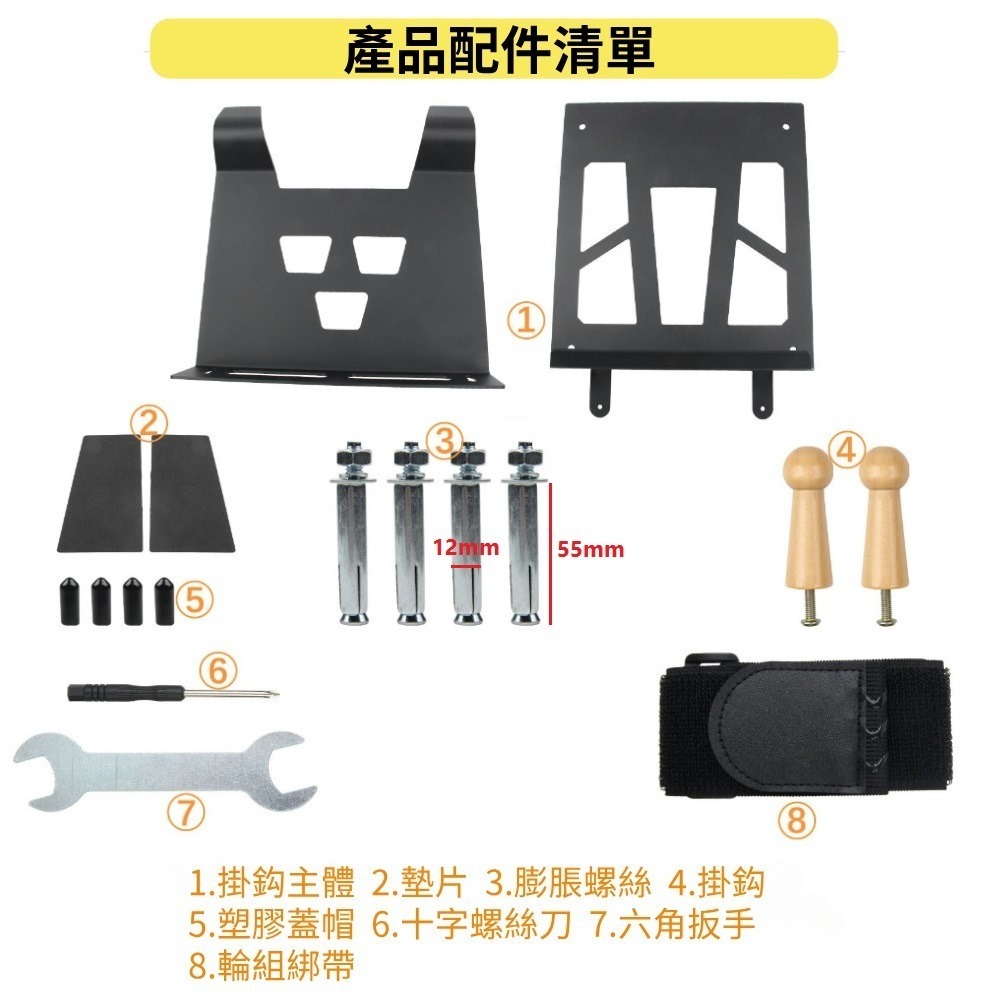 產品配件清單

①

②

③

④

12mm

55mm

⑤

⑥

⑦

⑧

1.掛鈎主體 2.墊片 3.膨脹螺絲 4.掛鈎
5.塑膠蓋帽 6.十字螺絲刀 7.六角扳手
8.輪組綁帶