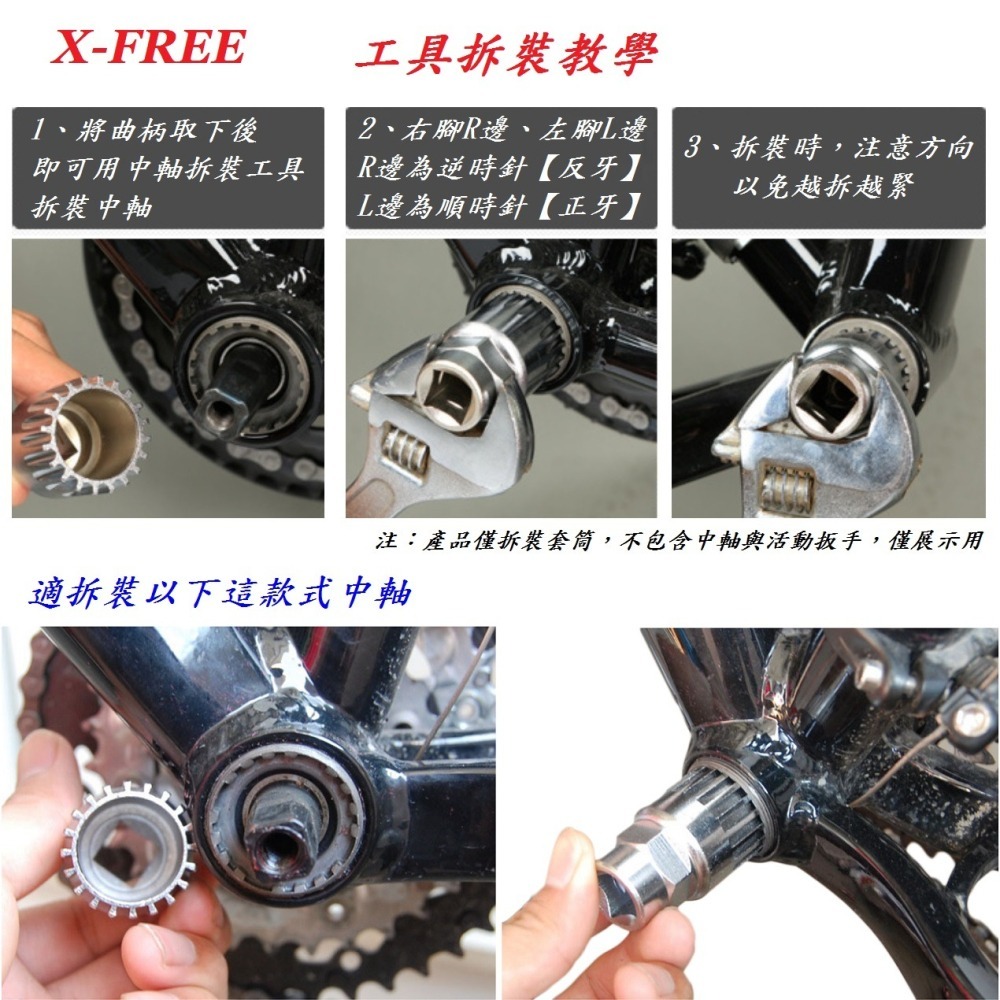 X-FREE 工具拆裝教學

1、將曲柄取下後
即可用中軸拆裝工具
拆裝中軸

2、右腳R邊、左腳L邊
R邊為逆時針【反牙】
L邊為順時針【正牙】

3、拆裝時，注意方向
以免越拆越緊

注：產品僅拆裝套筒，不包含中軸與活動扳手，僅展示用

適拆裝以下這款式中軸