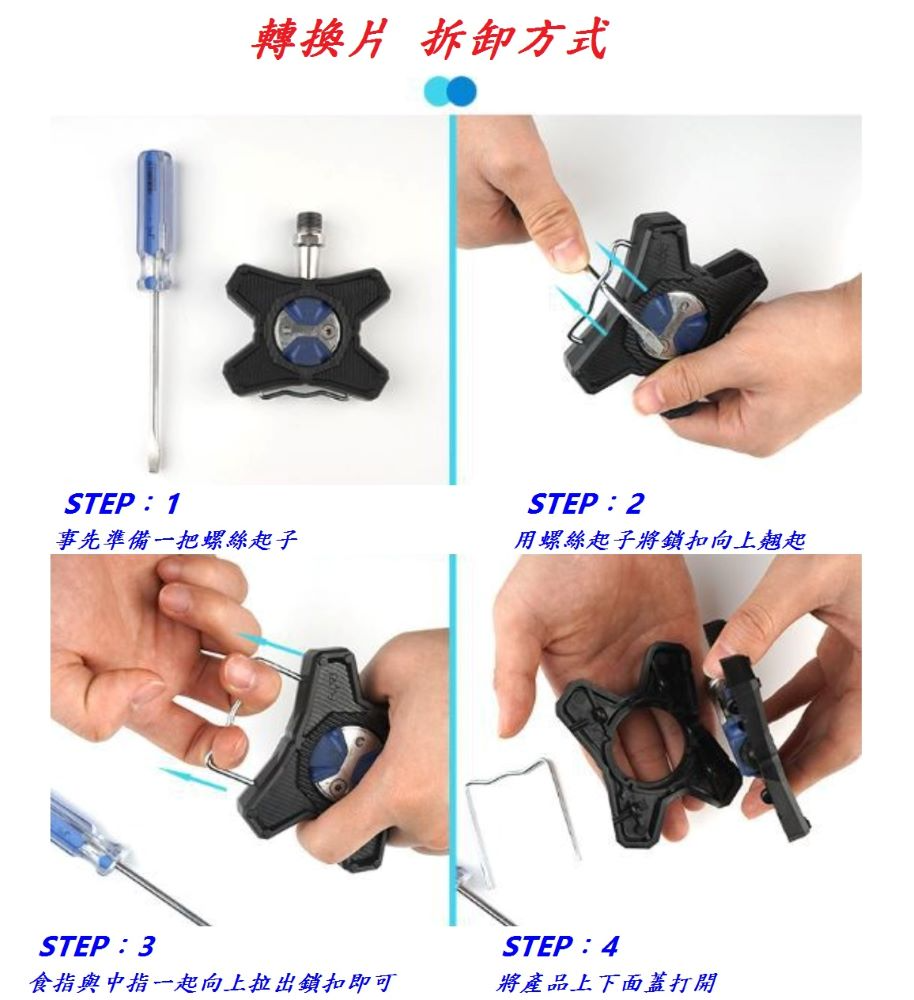 轉換片 拆卸方式

STEP：1
事先準備一把螺絲起子

STEP：2
用螺絲起子將鎖扣向上翹起

STEP：3
食指與中指一起向上拉出鎖扣即可

STEP：4
將產品上下面蓋打開