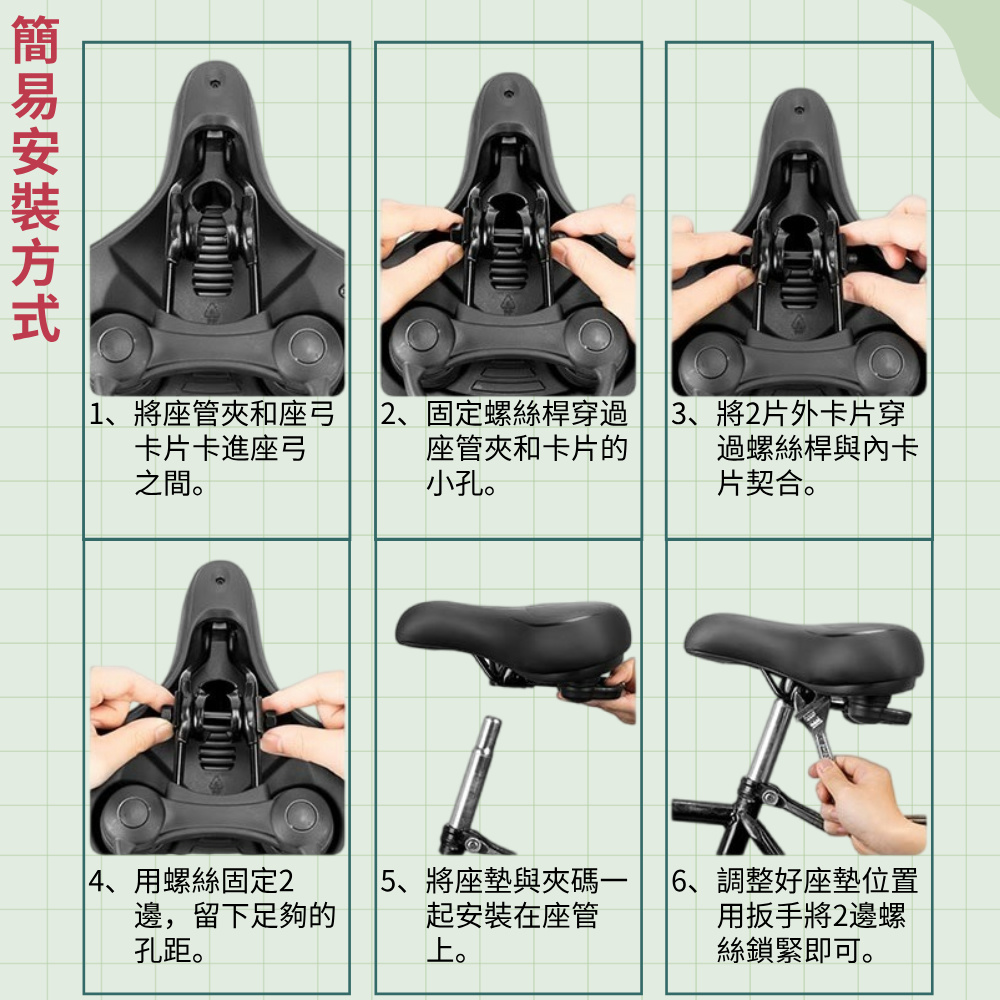 簡易安裝方式

1、將座管夾和座弓卡片卡進座弓之間。

2、固定螺絲桿穿過座管夾和卡片的小孔。

3、將2片外卡片穿過螺絲桿與內卡片契合。

4、用螺絲固定2邊，留下足夠的孔距。

5、將座墊與夾碼一起安裝在座管上。

6、調整好座墊位置用扳手將2邊螺絲鎖緊即可。