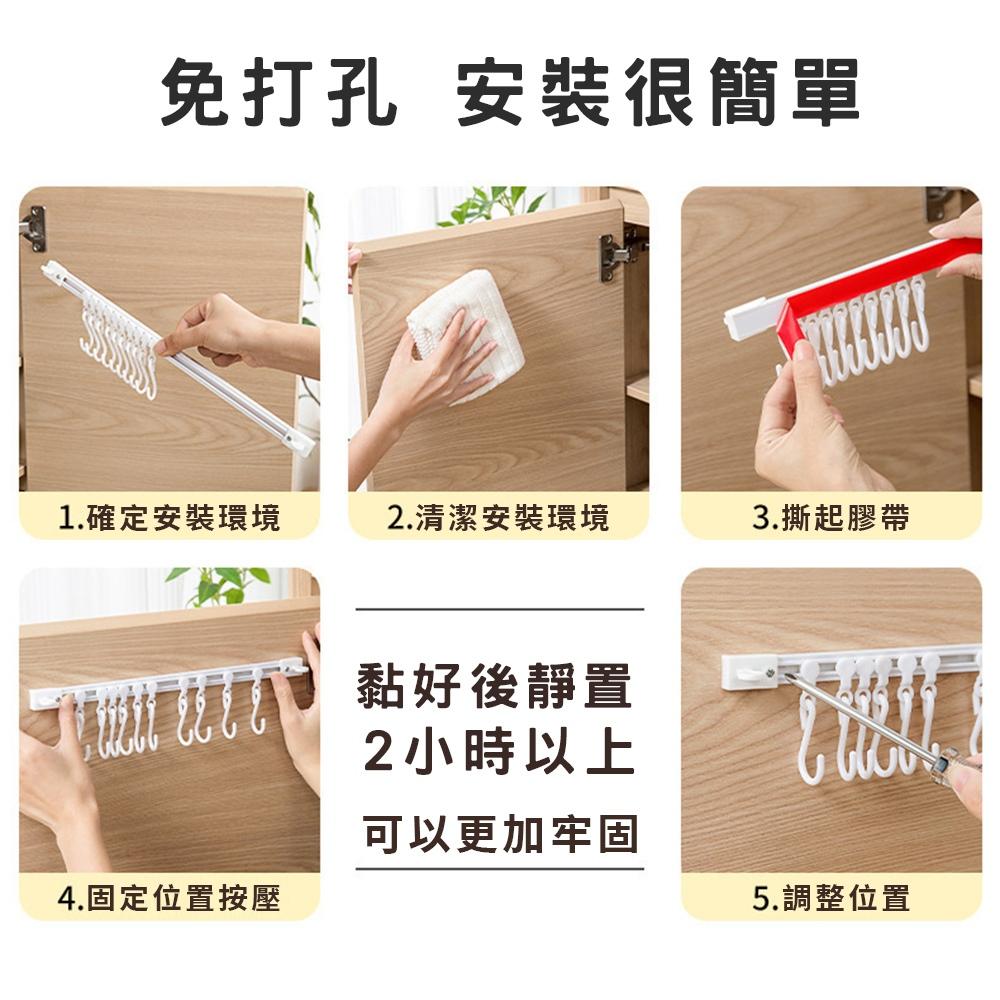 免打孔 安裝很簡單

1.確定安裝環境

2.清潔安裝環境

3.撕起膠帶

4.固定位置按壓

黏好後靜置
2小時以上

可以更加牢固

5.調整位置