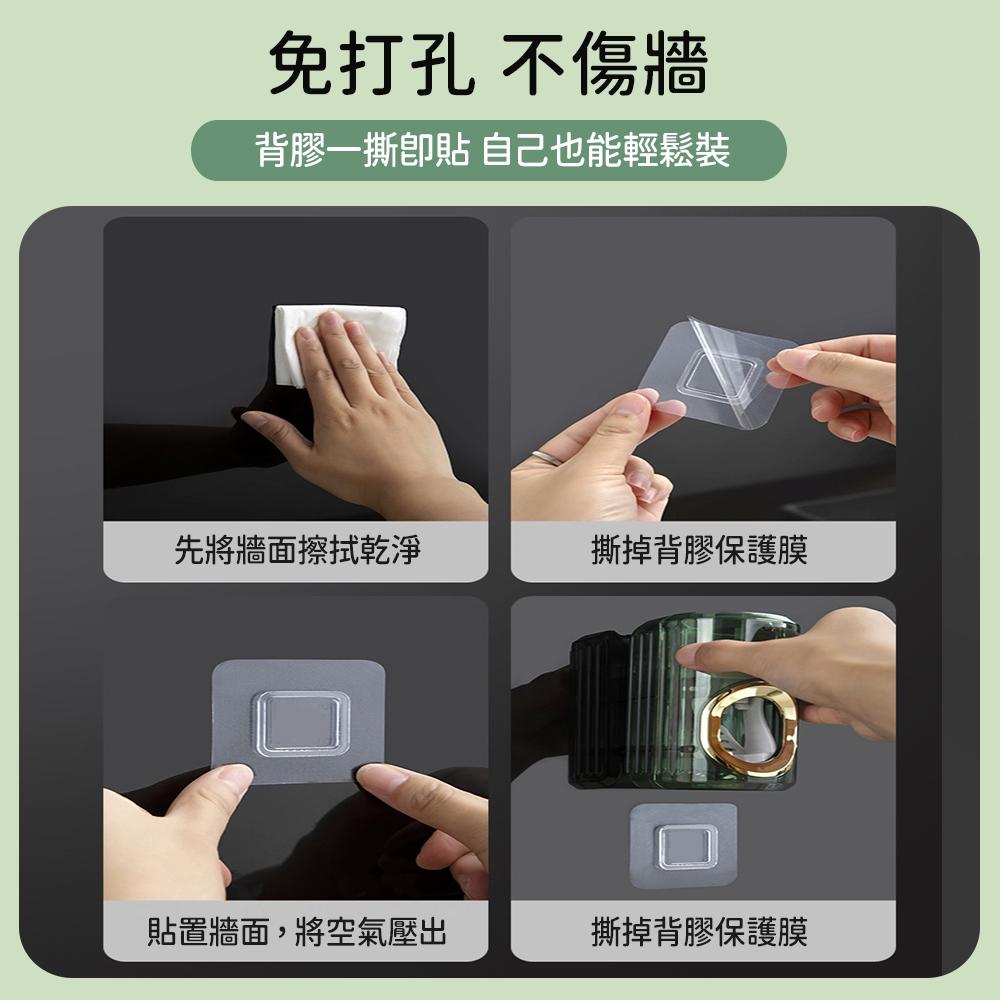 免打孔 不傷牆

背膠一撕即貼 自己也能輕鬆裝

先將牆面擦拭乾淨

撕掉背膠保護膜

貼置牆面，將空氣壓出

撕掉背膠保護膜