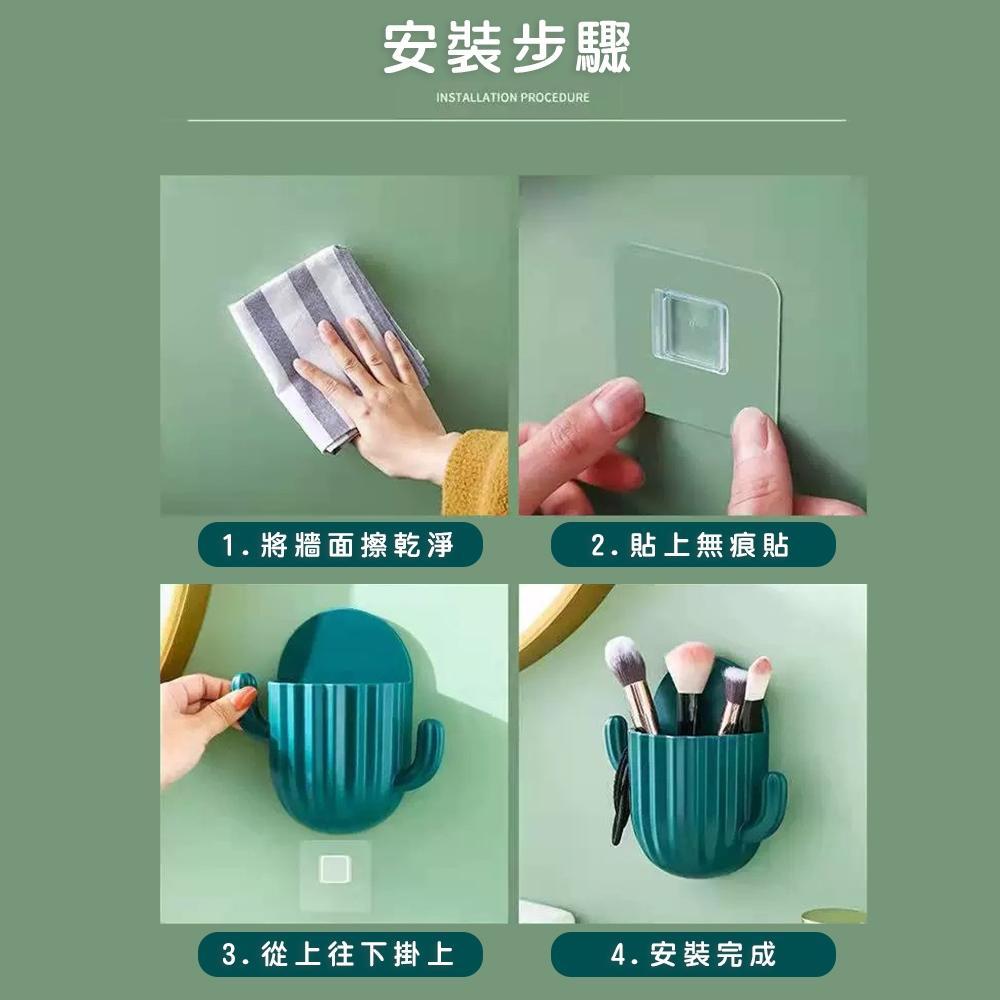 安裝步驟

INSTALLATION PROCEDURE

1. 將牆面擦乾淨

2. 貼上無痕貼

3. 從上往下掛上

4. 安裝完成